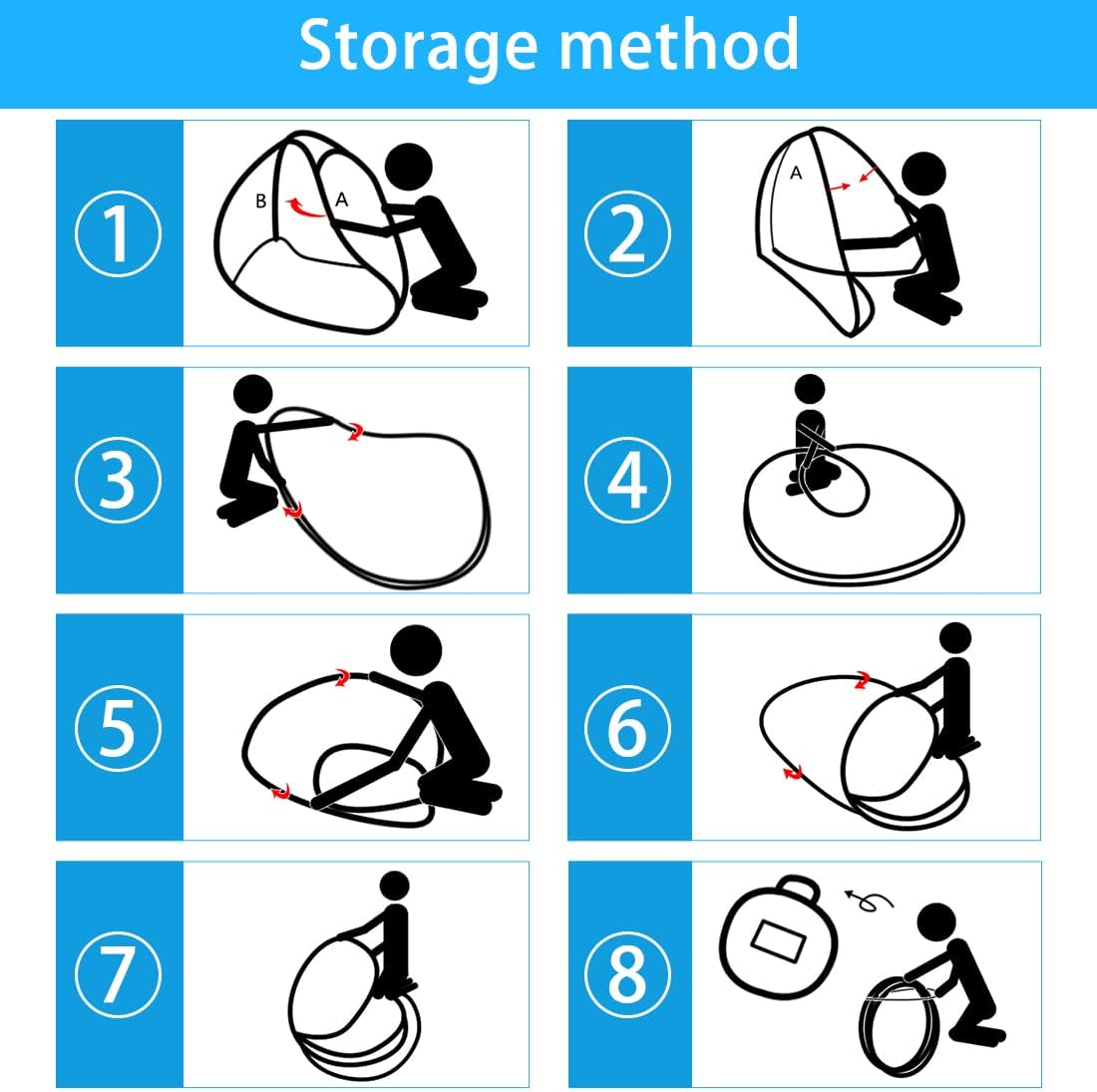 Storage method

①
B
A

②
A

③

④

⑤

⑥

⑦

⑧