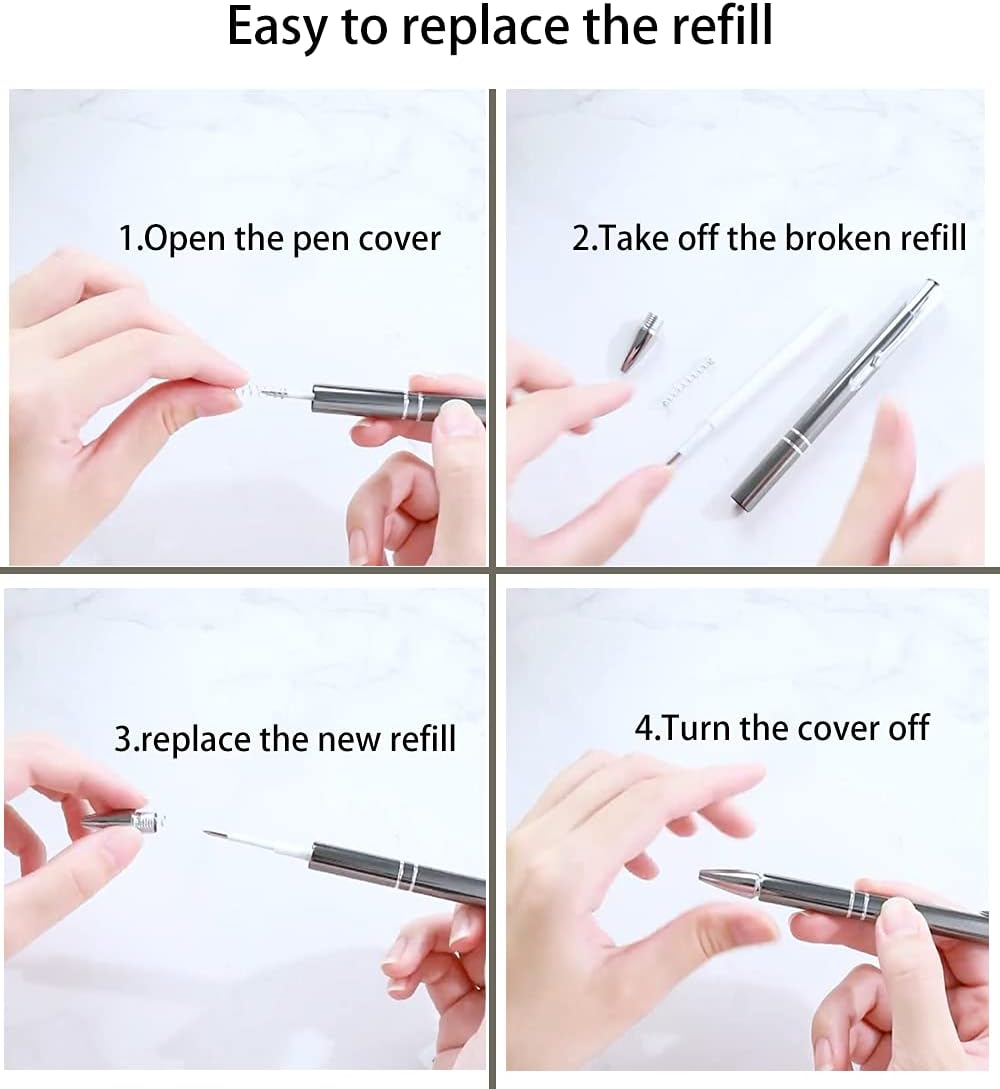 Easy to replace the refill

1.Open the pen cover

2.Take off the broken refill

3.replace the new refill

4.Turn the cover off