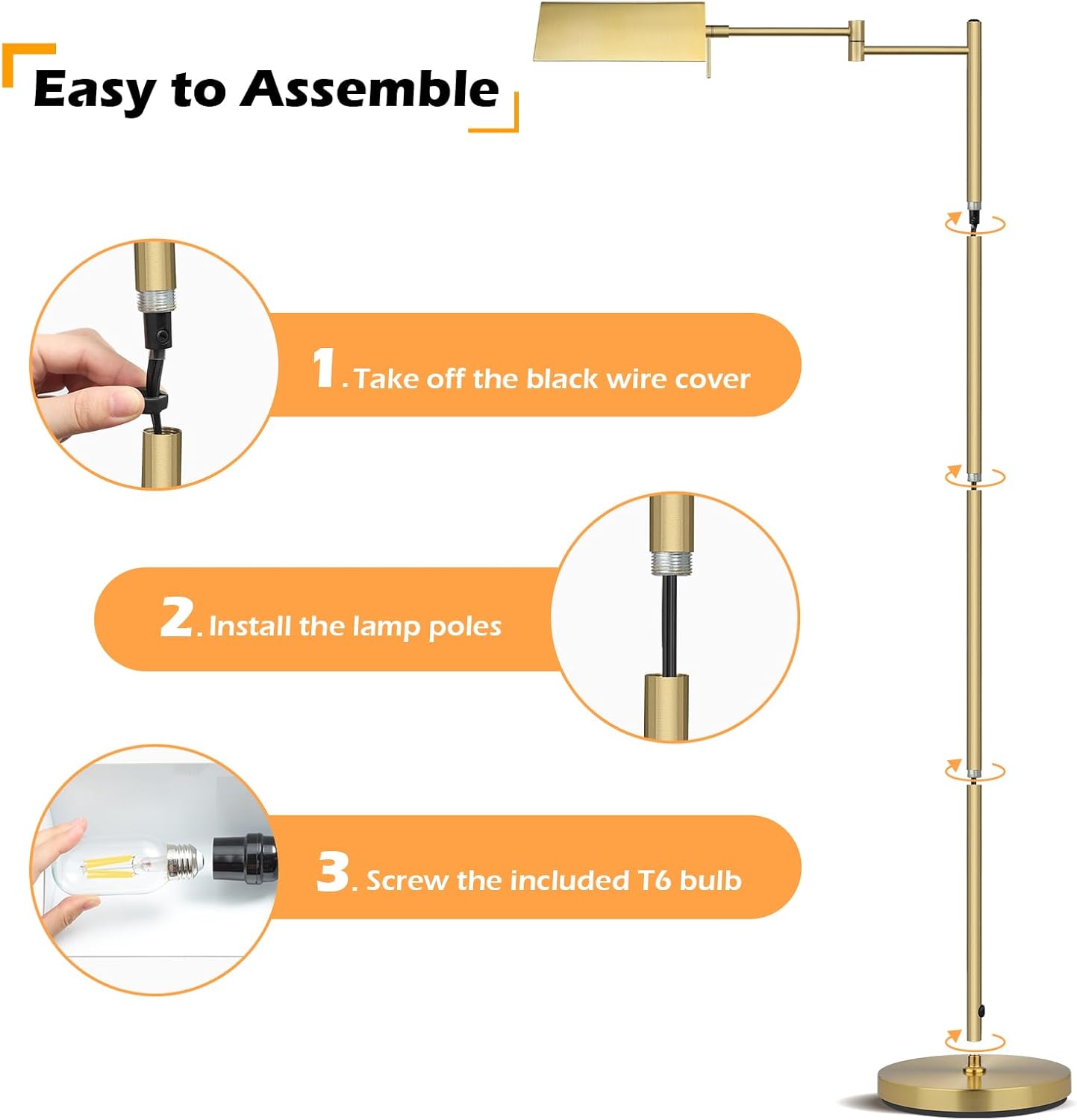 Easy to Assemble

1. Take off the black wire cover

2. Install the lamp poles

3. Screw the included T6 bulb