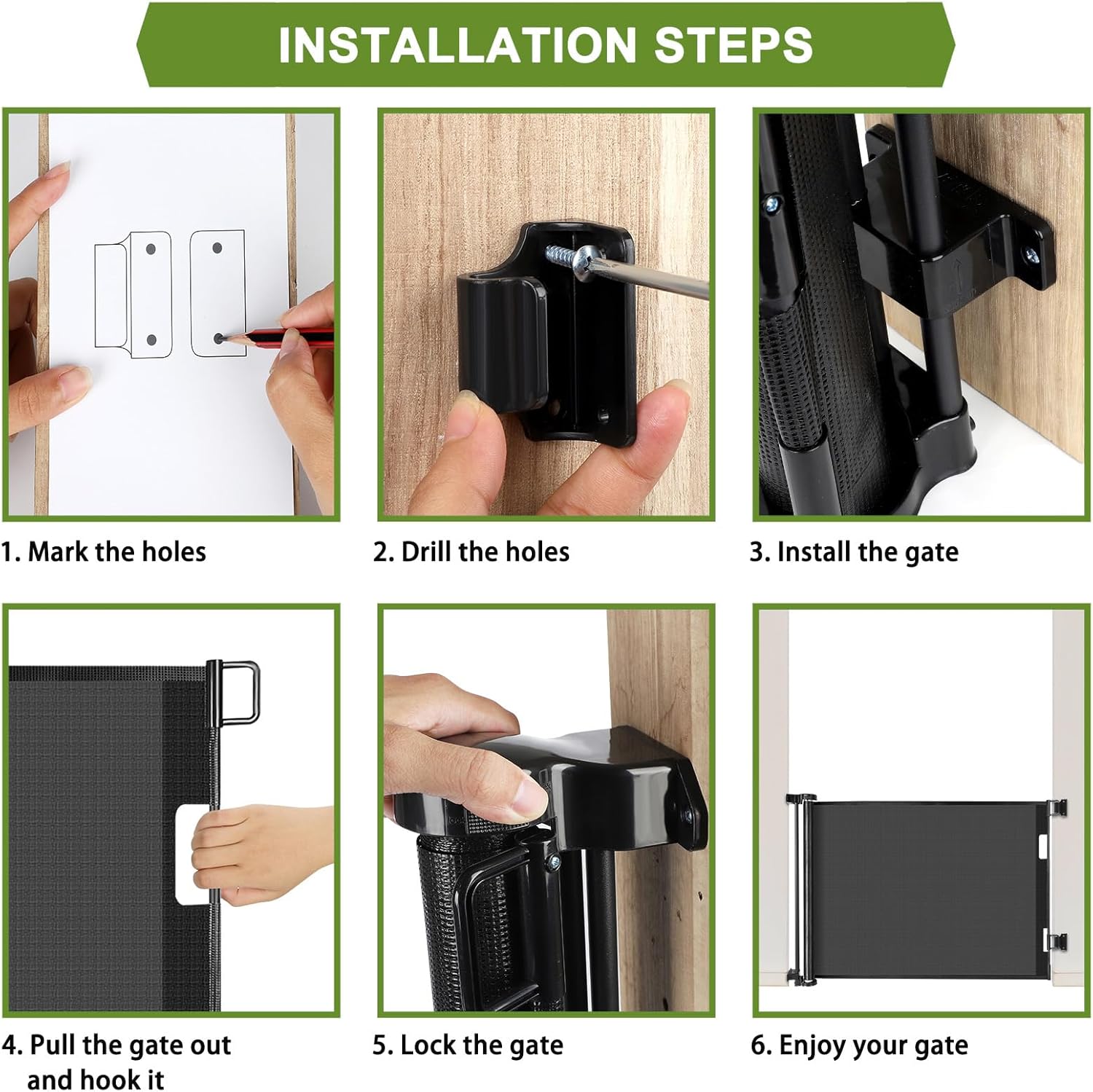 INSTALLATION STEPS

1. Mark the holes

2. Drill the holes

3. Install the gate

4. Pull the gate out and hook it

5. Lock the gate

6. Enjoy your gate