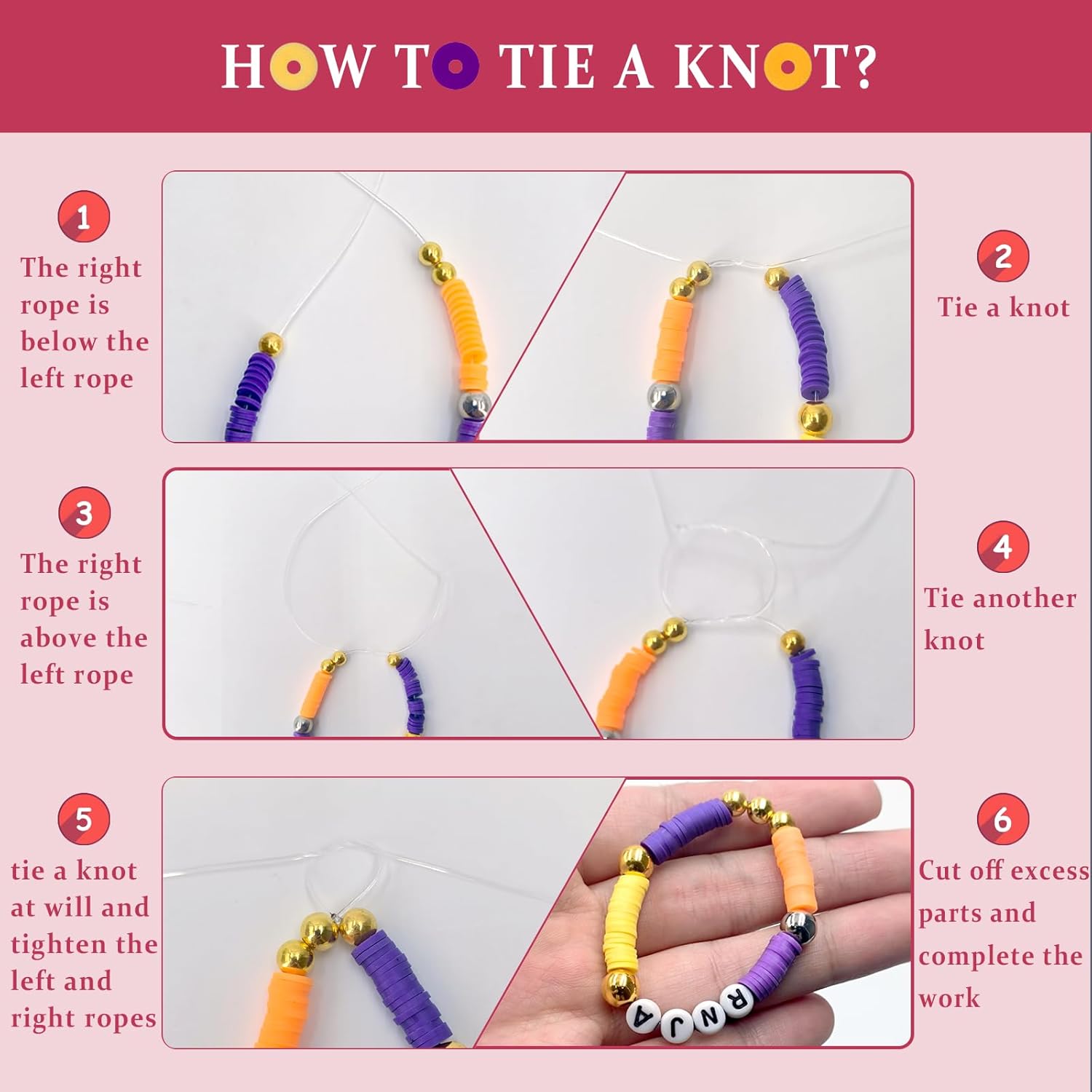 HOW TO TIE A KNOT?

1
The right rope is below the left rope

2
Tie a knot

3
The right rope is above the left rope

4
Tie another knot

5
tie a knot at will and tighten the left and right ropes

6
Cut off excess parts and complete the work

A J N R