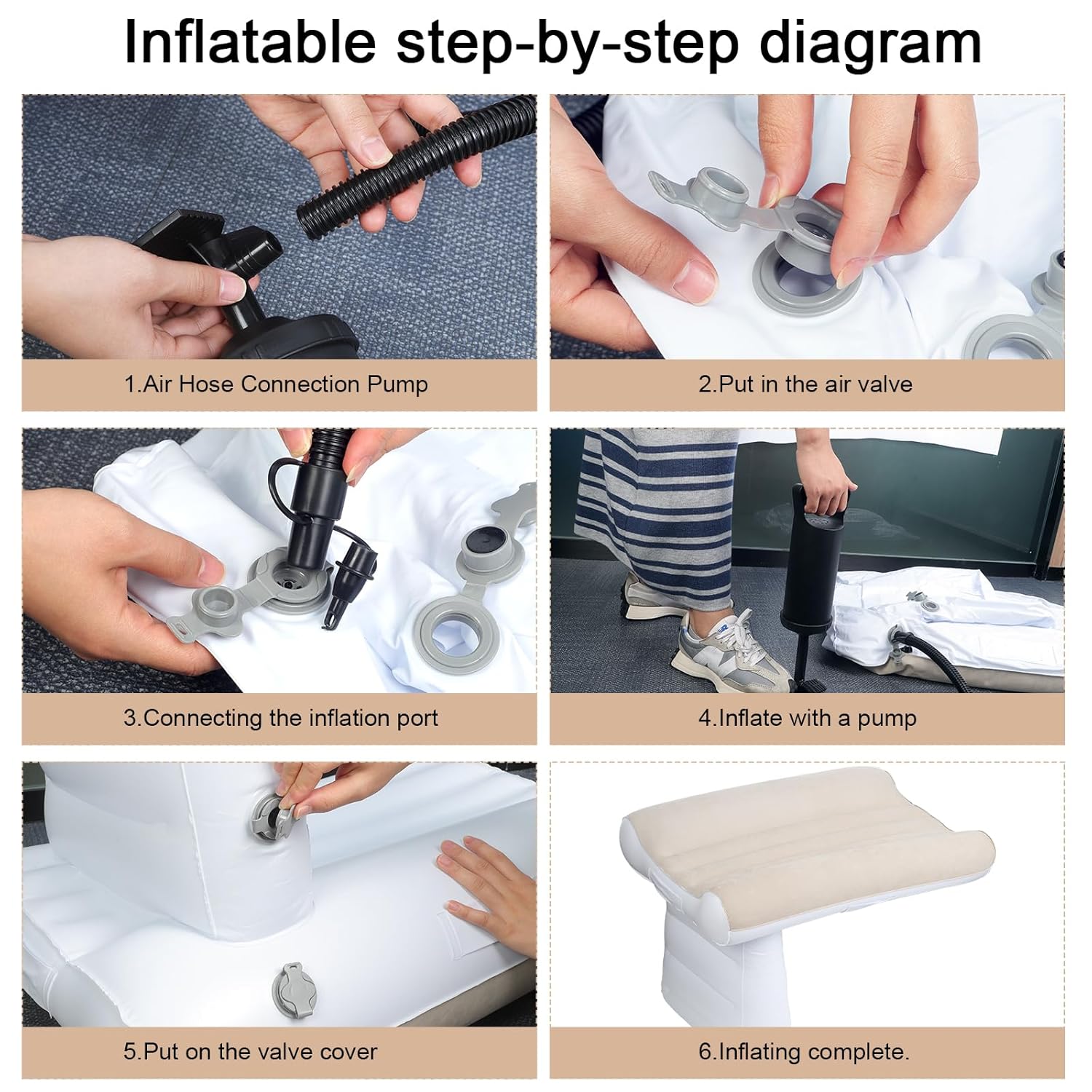 Inflatable step-by-step diagram

1.Air Hose Connection Pump

2.Put in the air valve

3.Connecting the inflation port

4.Inflate with a pump

5.Put on the valve cover

6.Inflating complete.