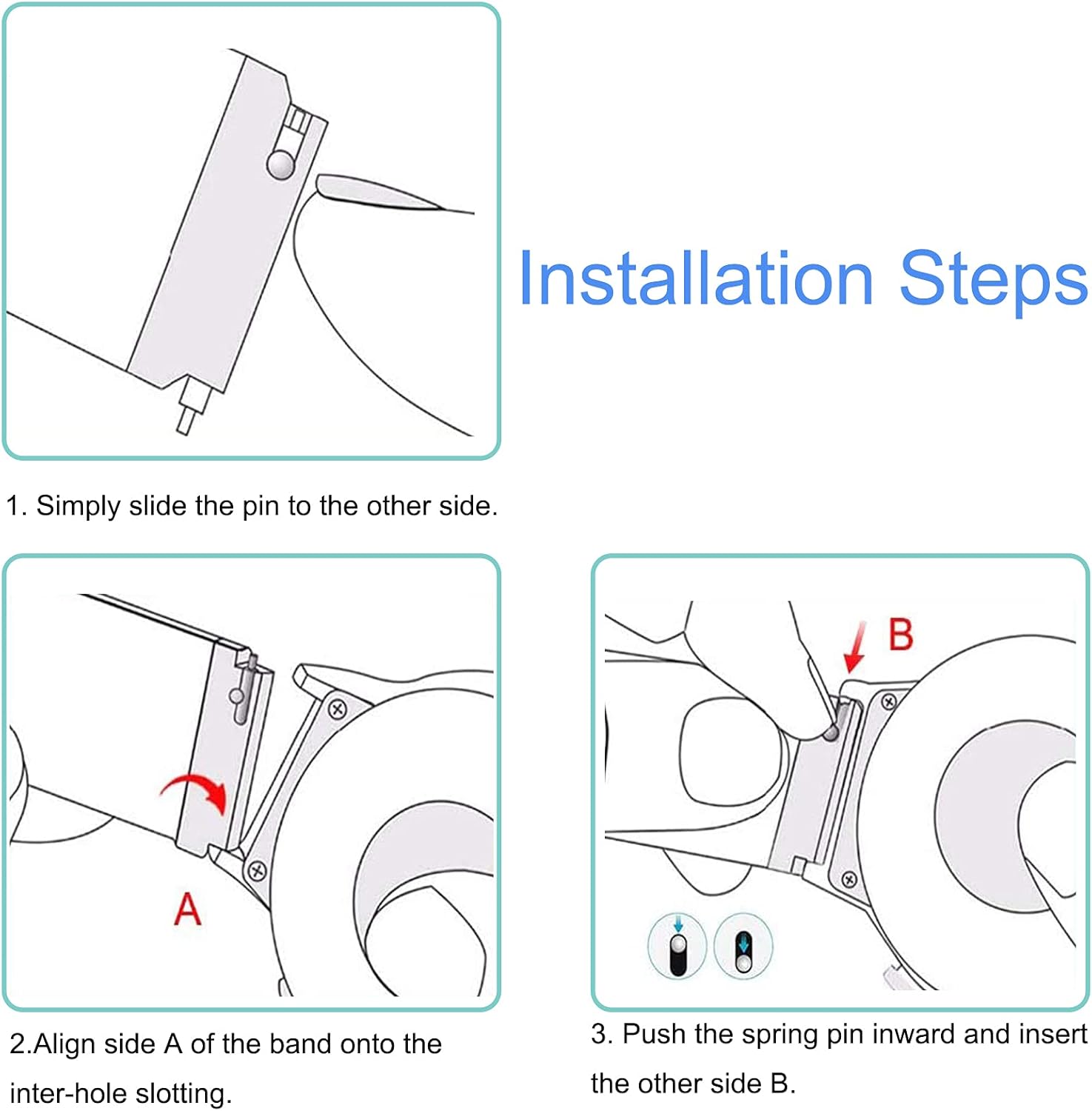 Installation Steps

1. Simply slide the pin to the other side.

A

2.Align side A of the band onto the inter-hole slotting.

B

3. Push the spring pin inward and insert the other side B.