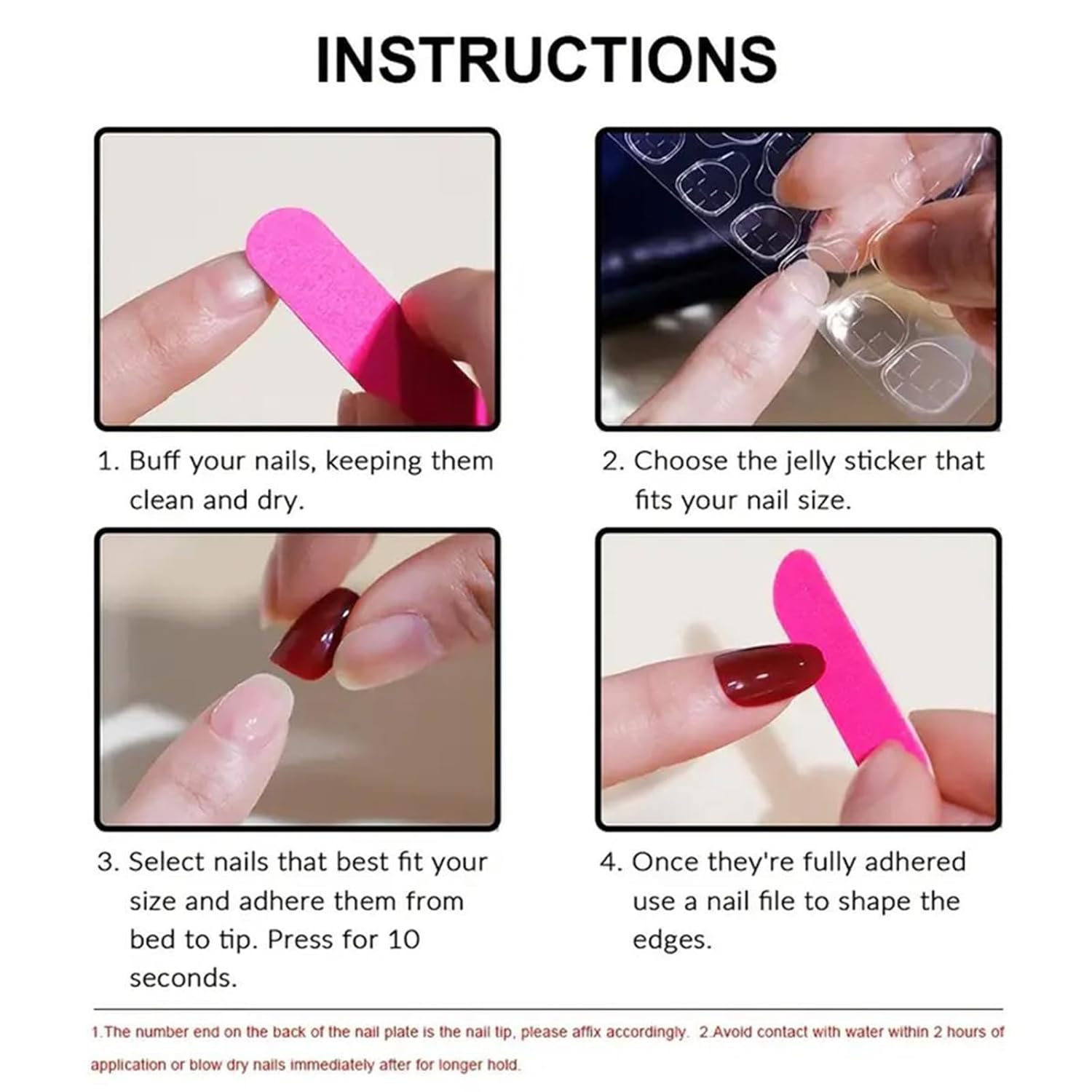 INSTRUCTIONS

1. Buff your nails, keeping them clean and dry.

2. Choose the jelly sticker that fits your nail size.

3. Select nails that best fit your size and adhere them from bed to tip. Press for 10 seconds.

4. Once they're fully adhered use a nail file to shape the edges.

1.The number end on the back of the nail plate is the nail tip, please affix accordingly. 2.Avoid contact with water within 2 hours of application or blow dry nails immediately after for longer hold.