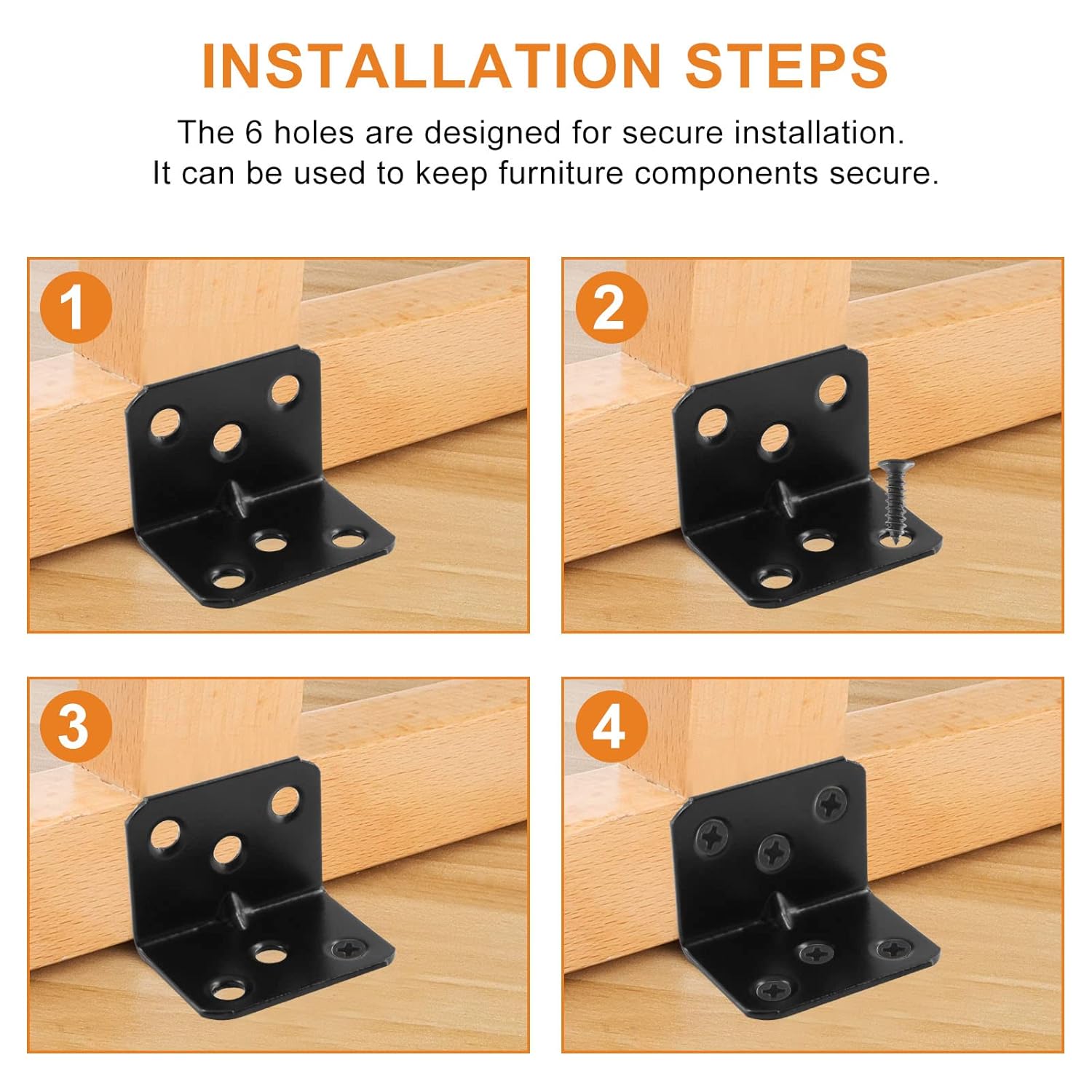 INSTALLATION STEPS

The 6 holes are designed for secure installation.
It can be used to keep furniture components secure.

1

2

3

4