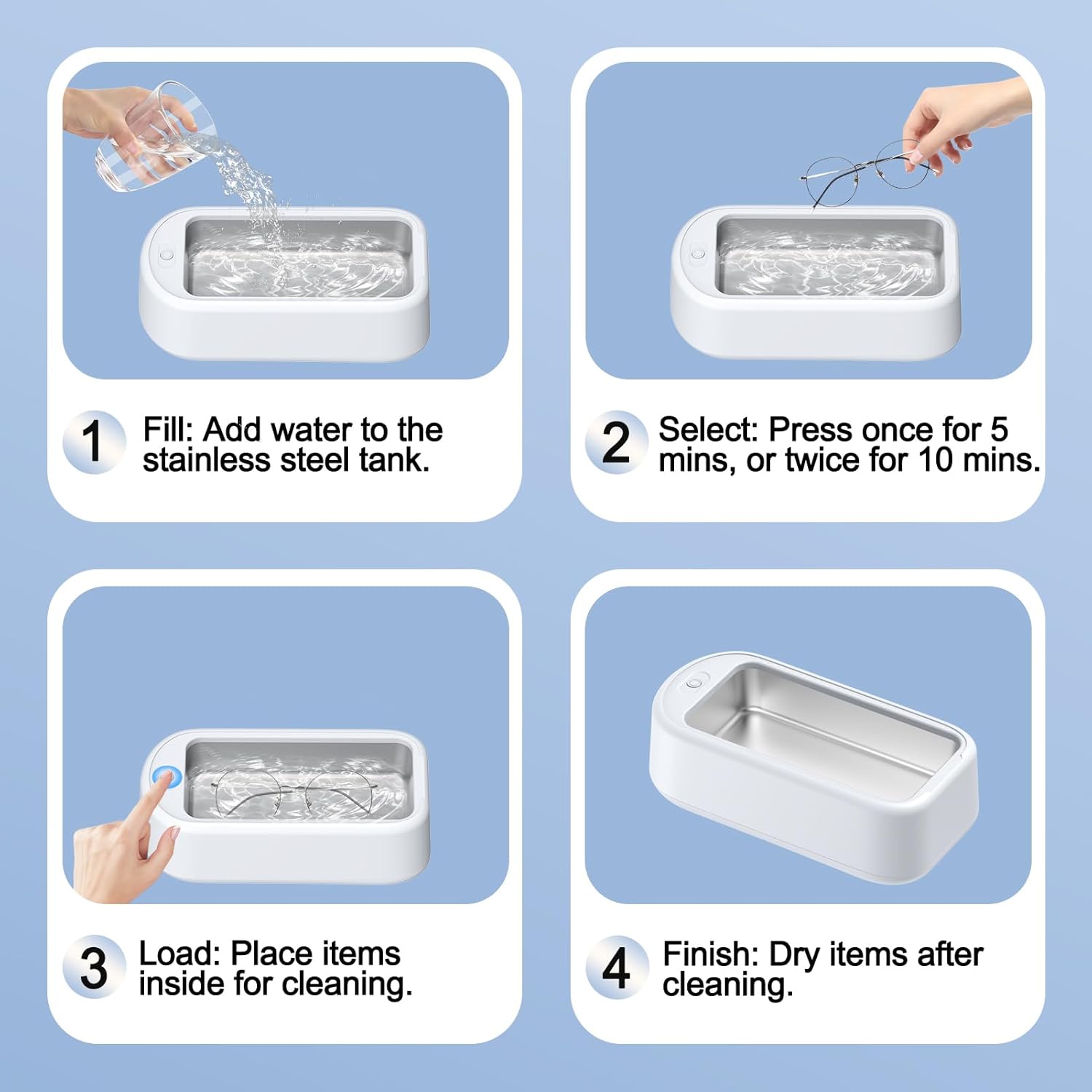 1 Fill: Add water to the stainless steel tank.

2 Select: Press once for 5 mins, or twice for 10 mins.

3 Load: Place items inside for cleaning.

4 Finish: Dry items after cleaning.