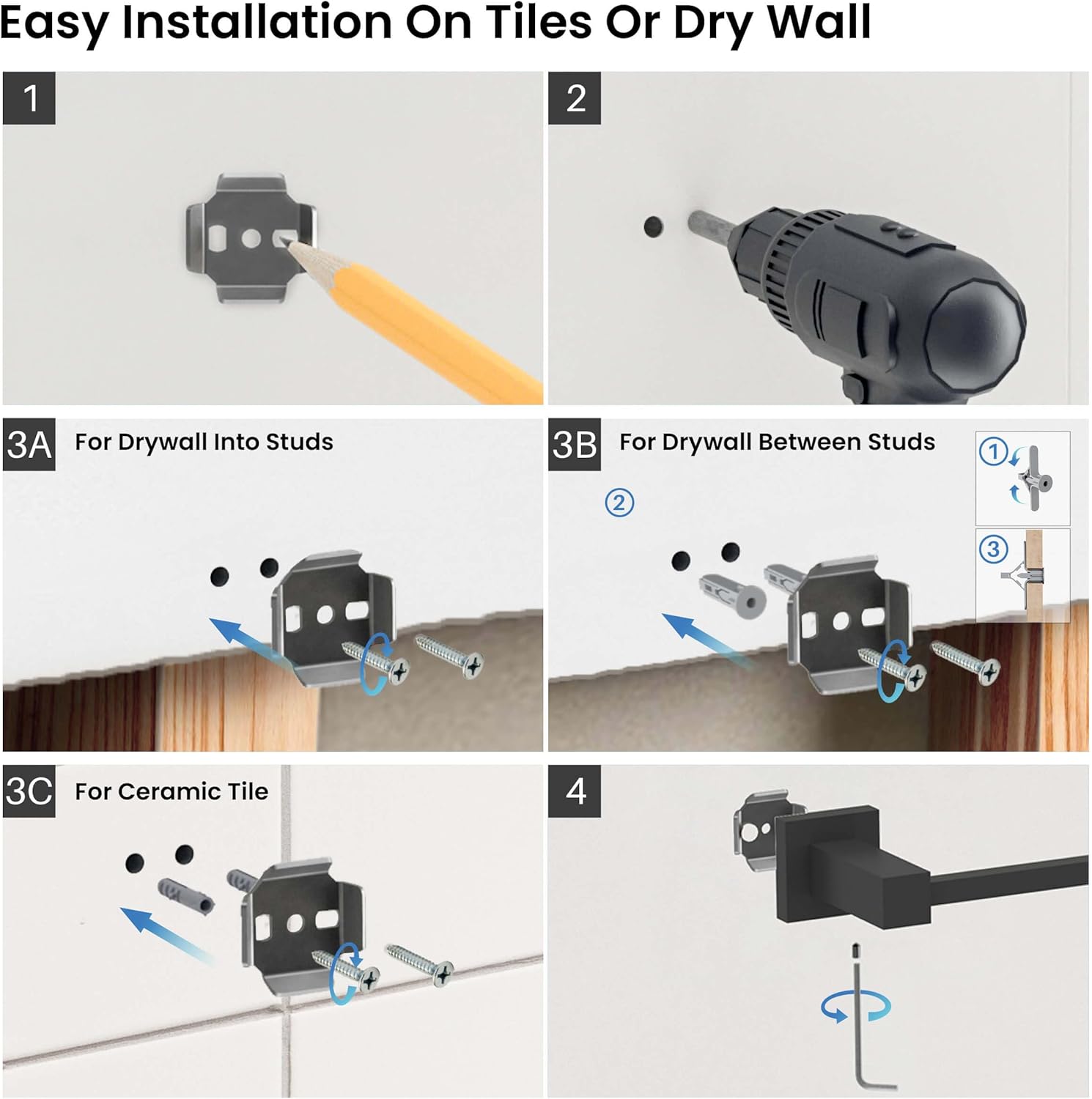 Easy Installation On Tiles Or Dry Wall

1

2

3A For Drywall Into Studs

3B For Drywall Between Studs

①

②

③

3C For Ceramic Tile

4