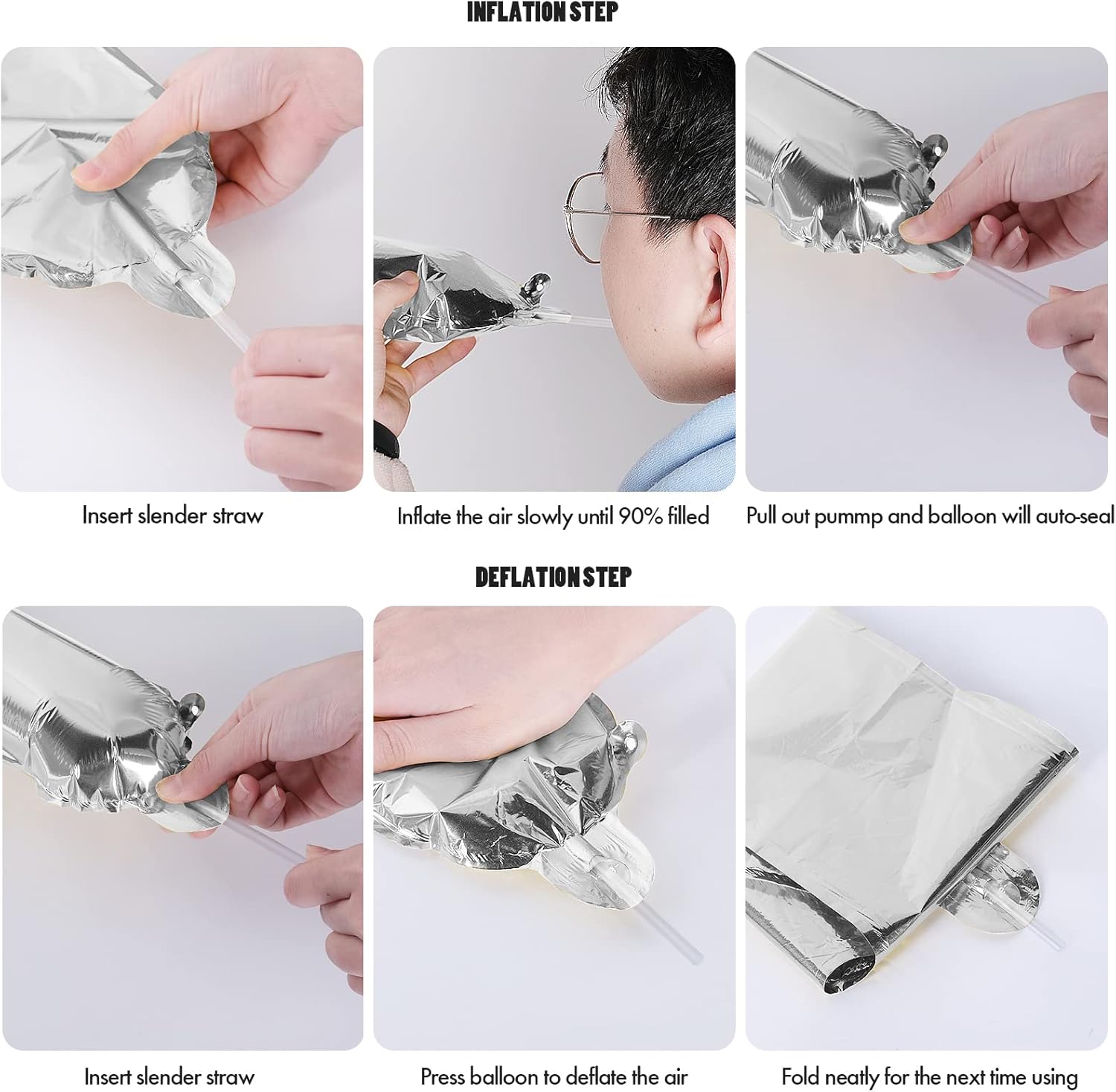 INFLATION STEP

Insert slender straw

Inflate the air slowly until 90% filled

Pull out pummp and balloon will auto-seal

DEFLATION STEP

Insert slender straw

Press balloon to deflate the air

Fold neatly for the next time using