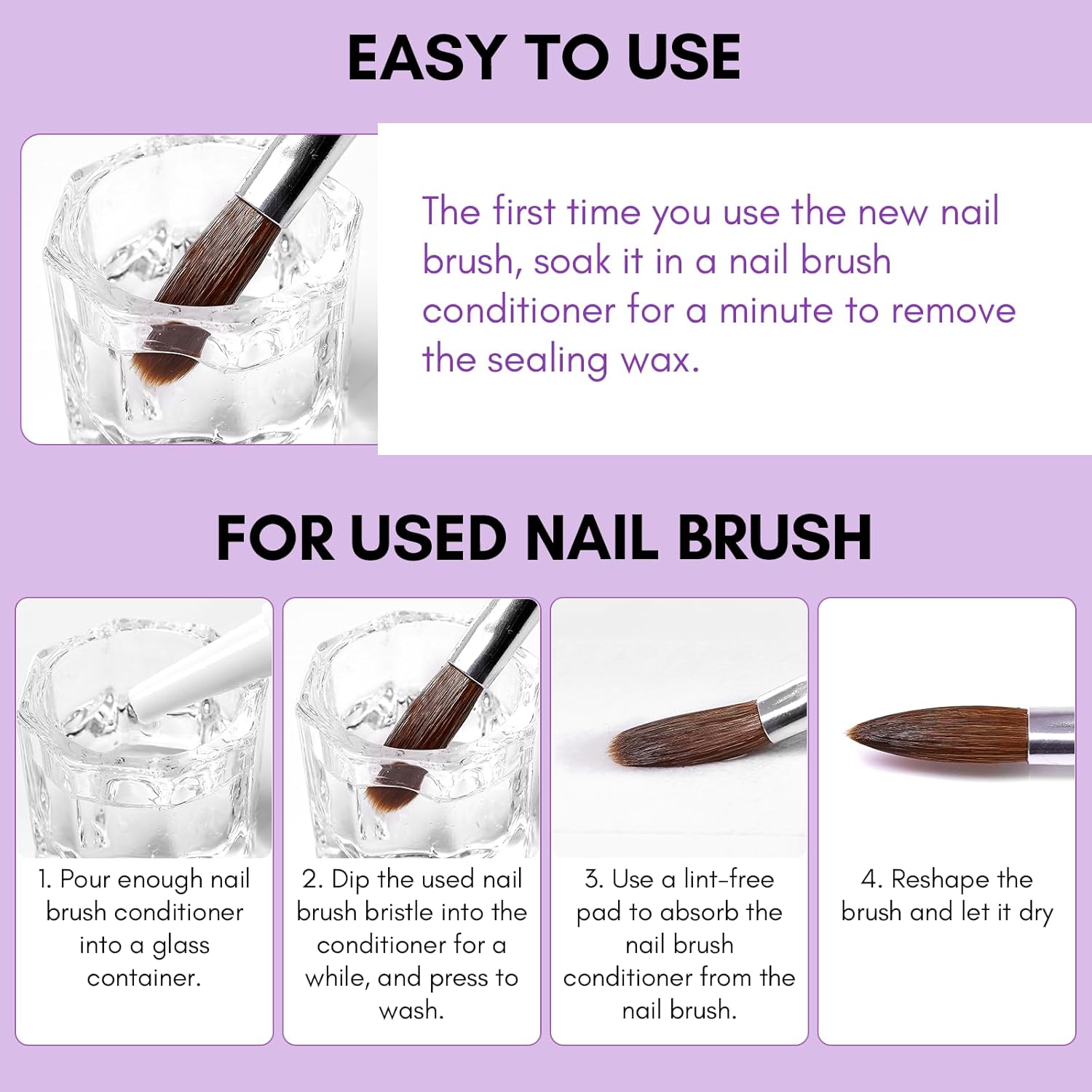 EASY TO USE

The first time you use the new nail brush, soak it in a nail brush conditioner for a minute to remove the sealing wax.

FOR USED NAIL BRUSH

1. Pour enough nail brush conditioner into a glass container.

2. Dip the used nail brush bristle into the conditioner for a while, and press to wash.

3. Use a lint-free pad to absorb the nail brush conditioner from the nail brush.

4. Reshape the brush and let it dry