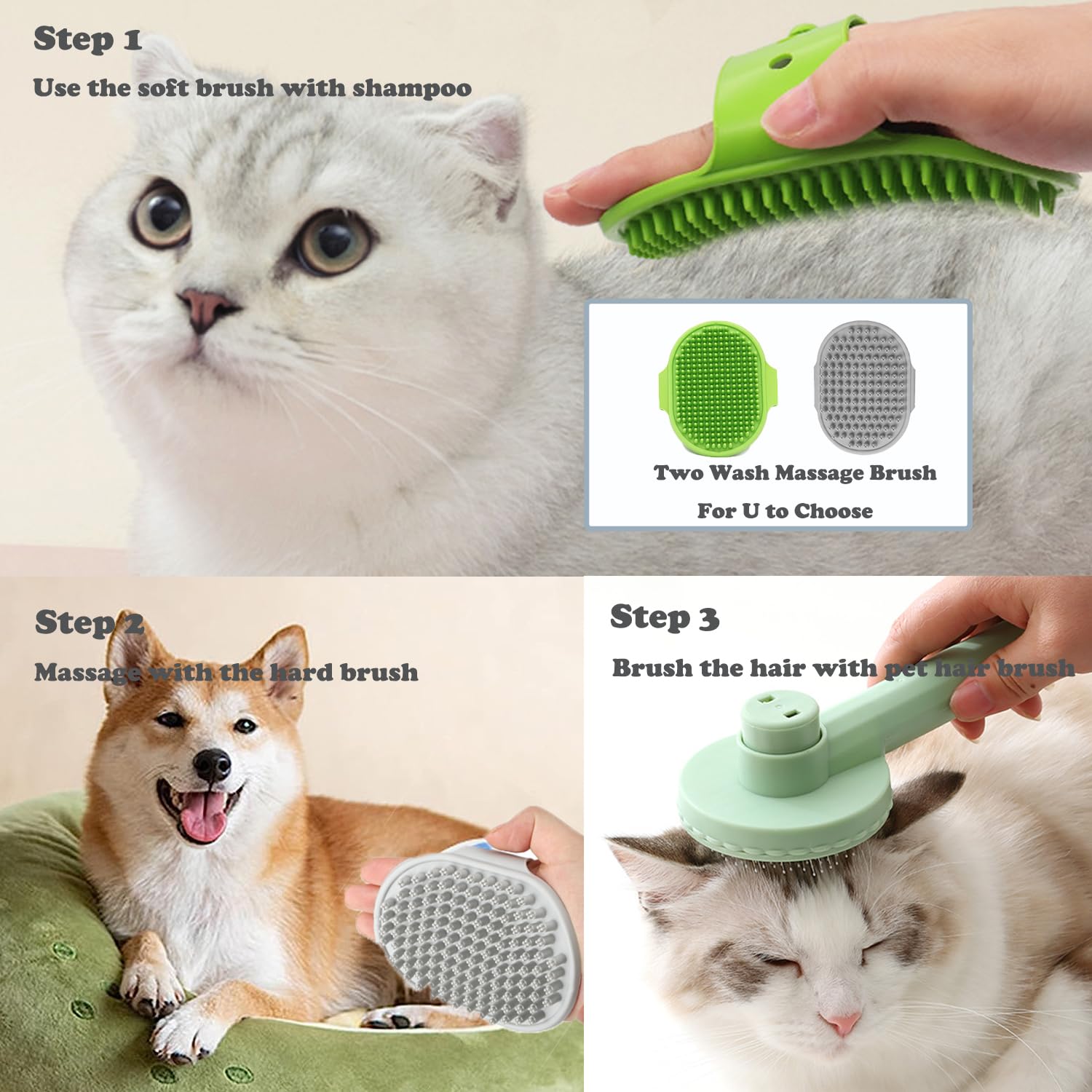 Step 1

Use the soft brush with shampoo

Two Wash Massage Brush

For U to Choose

Step 2

Massage with the hard brush

Step 3

Brush the hair with pet hair brush