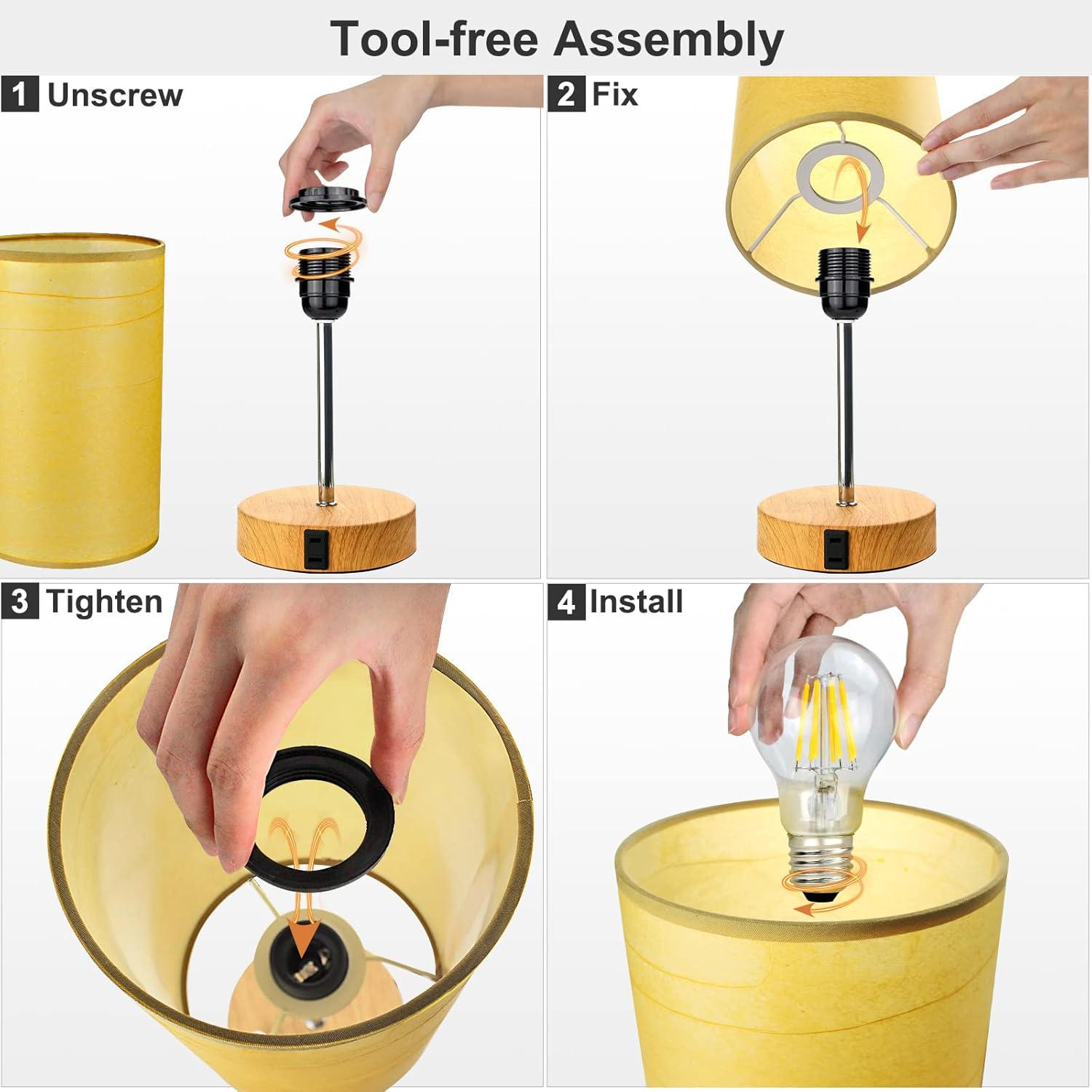 Tool-free Assembly

1 Unscrew

2 Fix

3 Tighten

4 Install