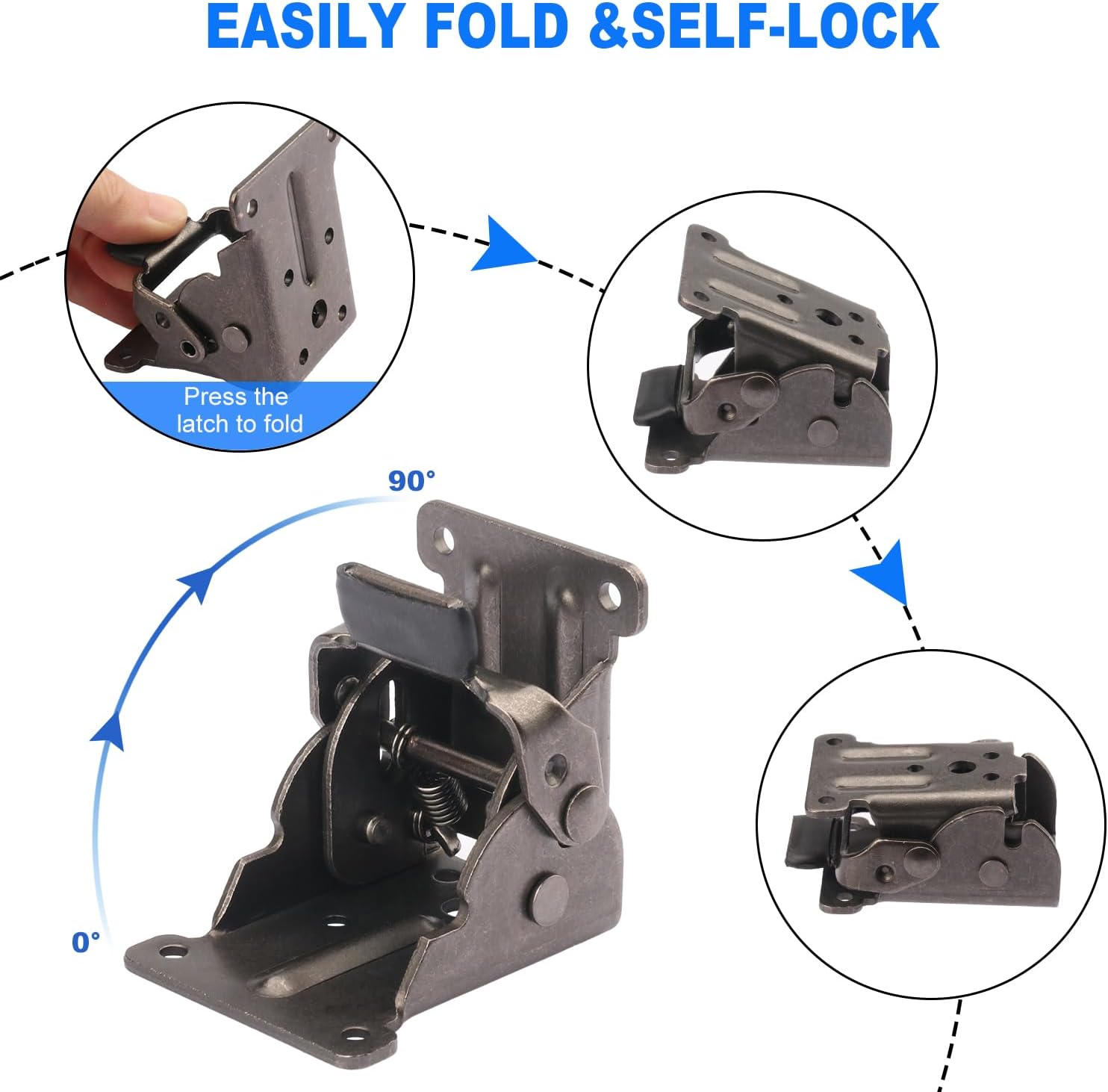 EASILY FOLD &SELF-LOCK

Press the latch to fold

90°

0°