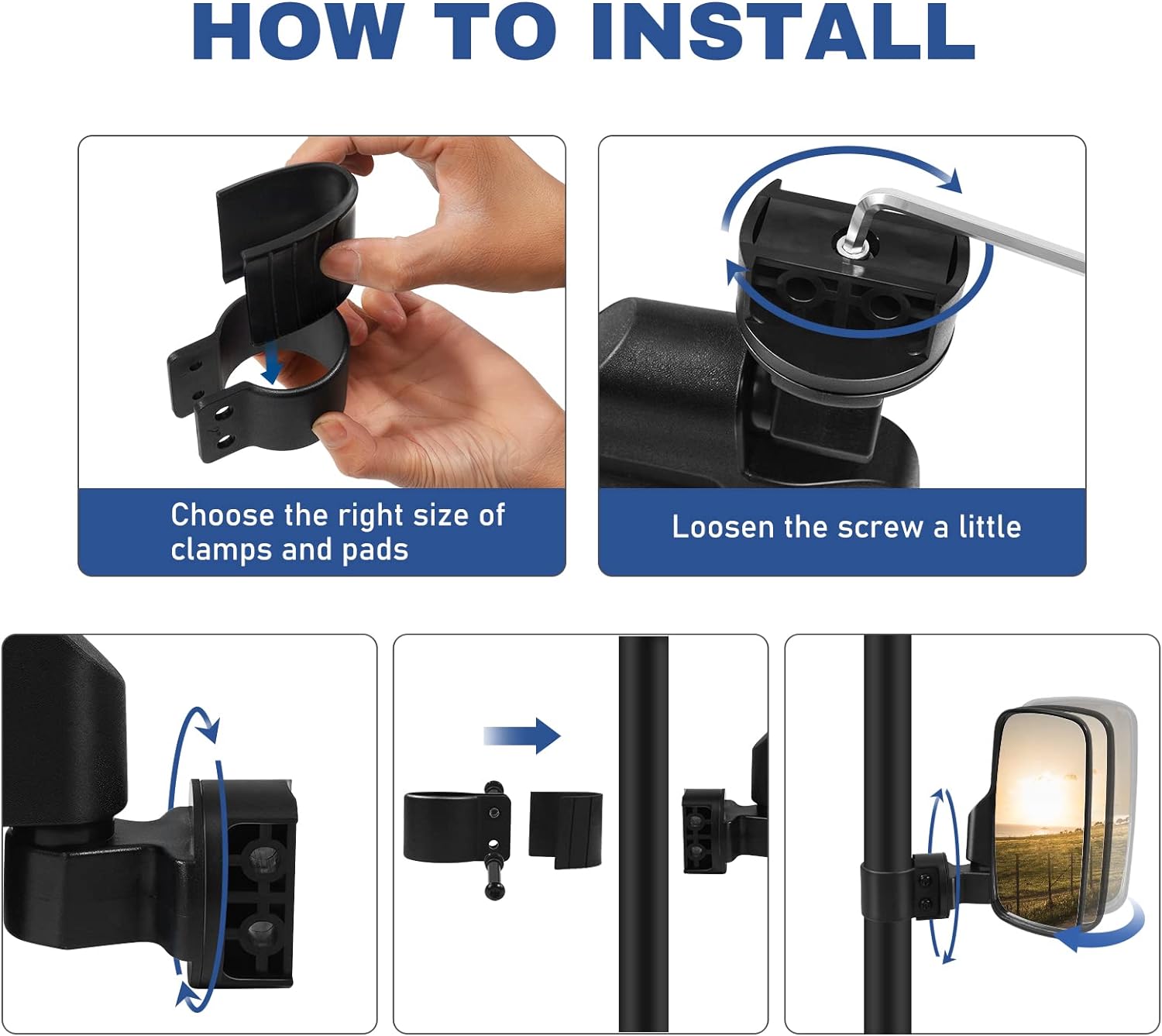 HOW TO INSTALL

Choose the right size of clamps and pads

Loosen the screw a little