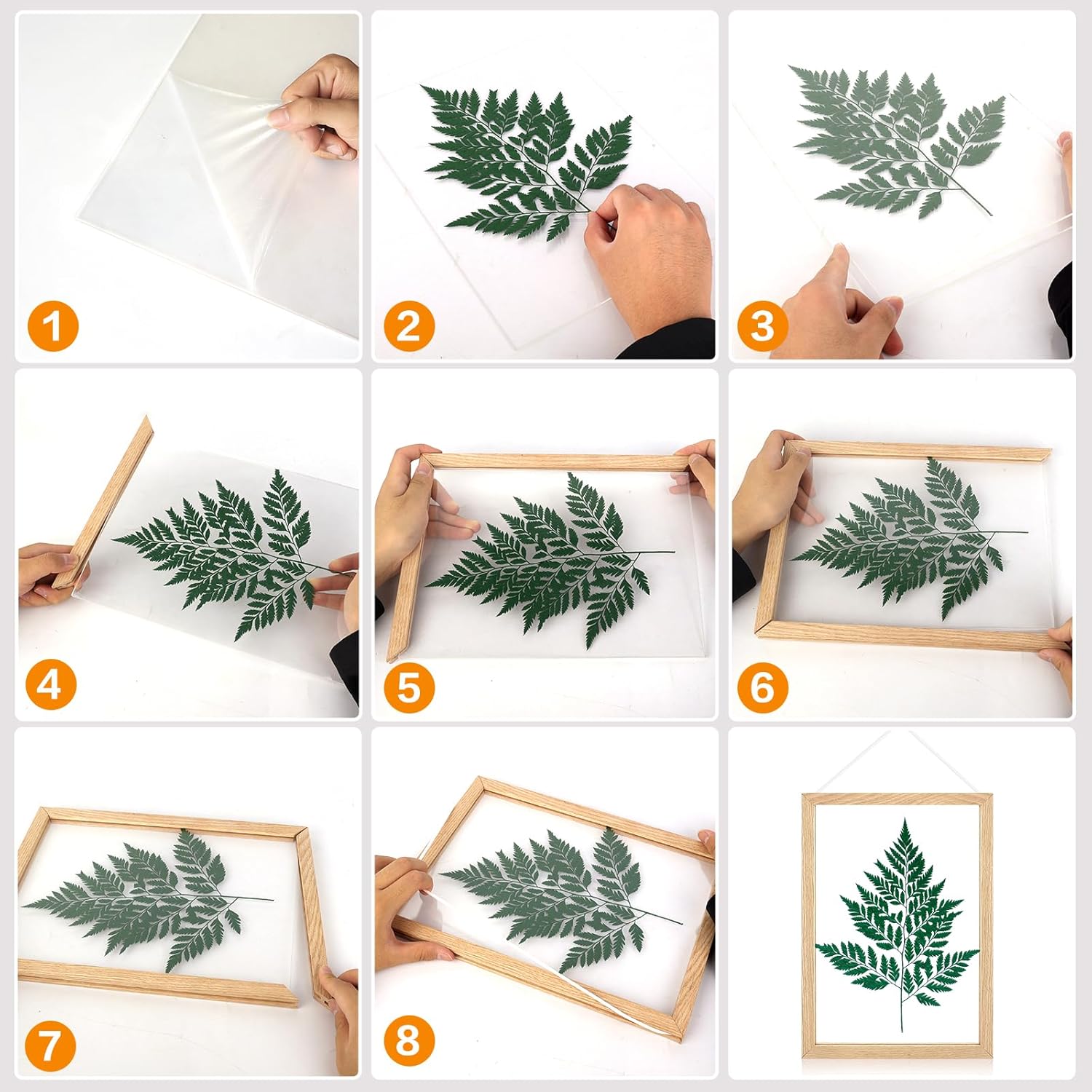 1

2

3

4

5

6

7

8