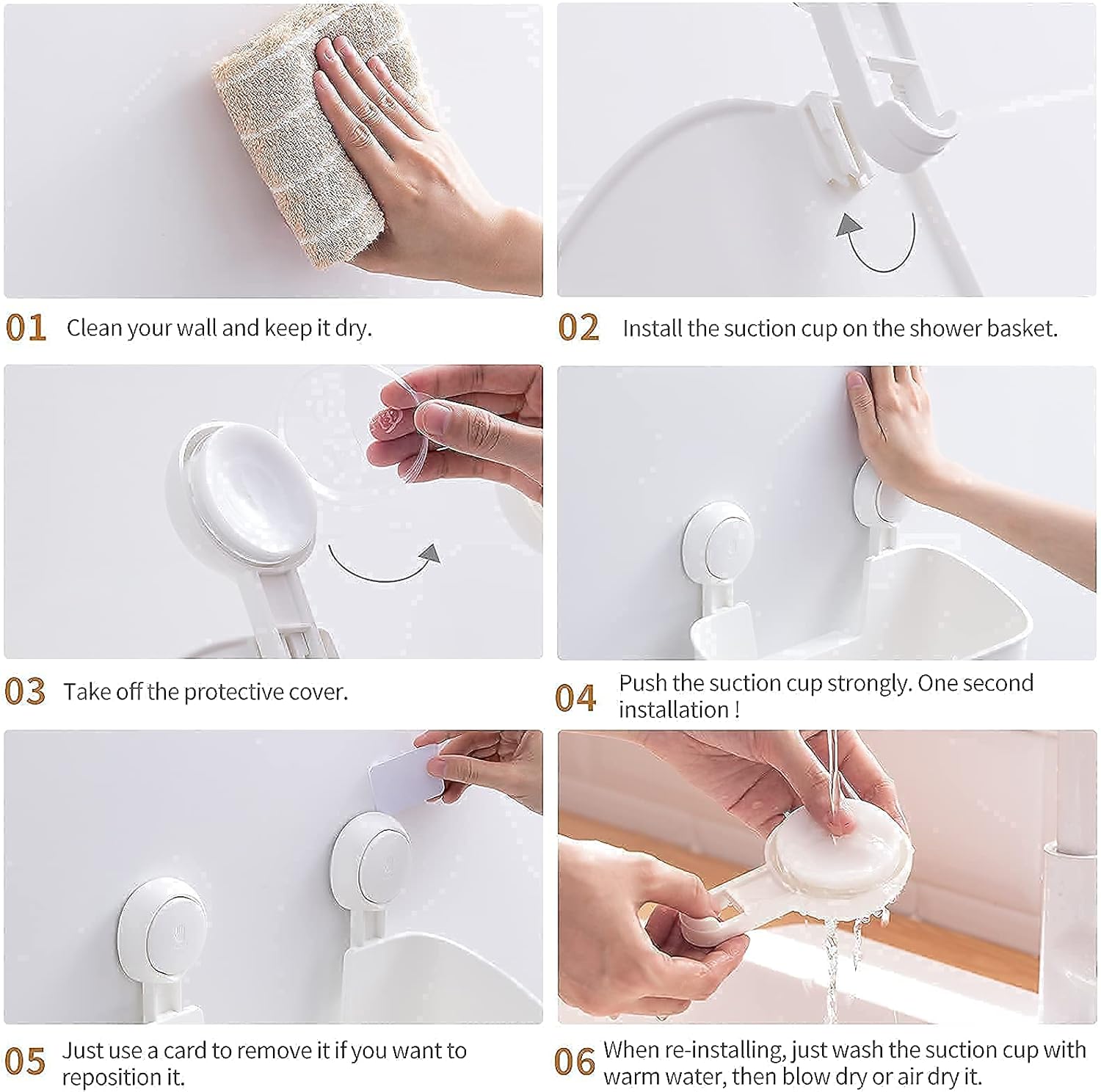 01 Clean your wall and keep it dry.

02 Install the suction cup on the shower basket.

03 Take off the protective cover.

04 Push the suction cup strongly. One second installation !

05 Just use a card to remove it if you want to reposition it.

06 When re-installing, just wash the suction cup with warm water, then blow dry or air dry it.