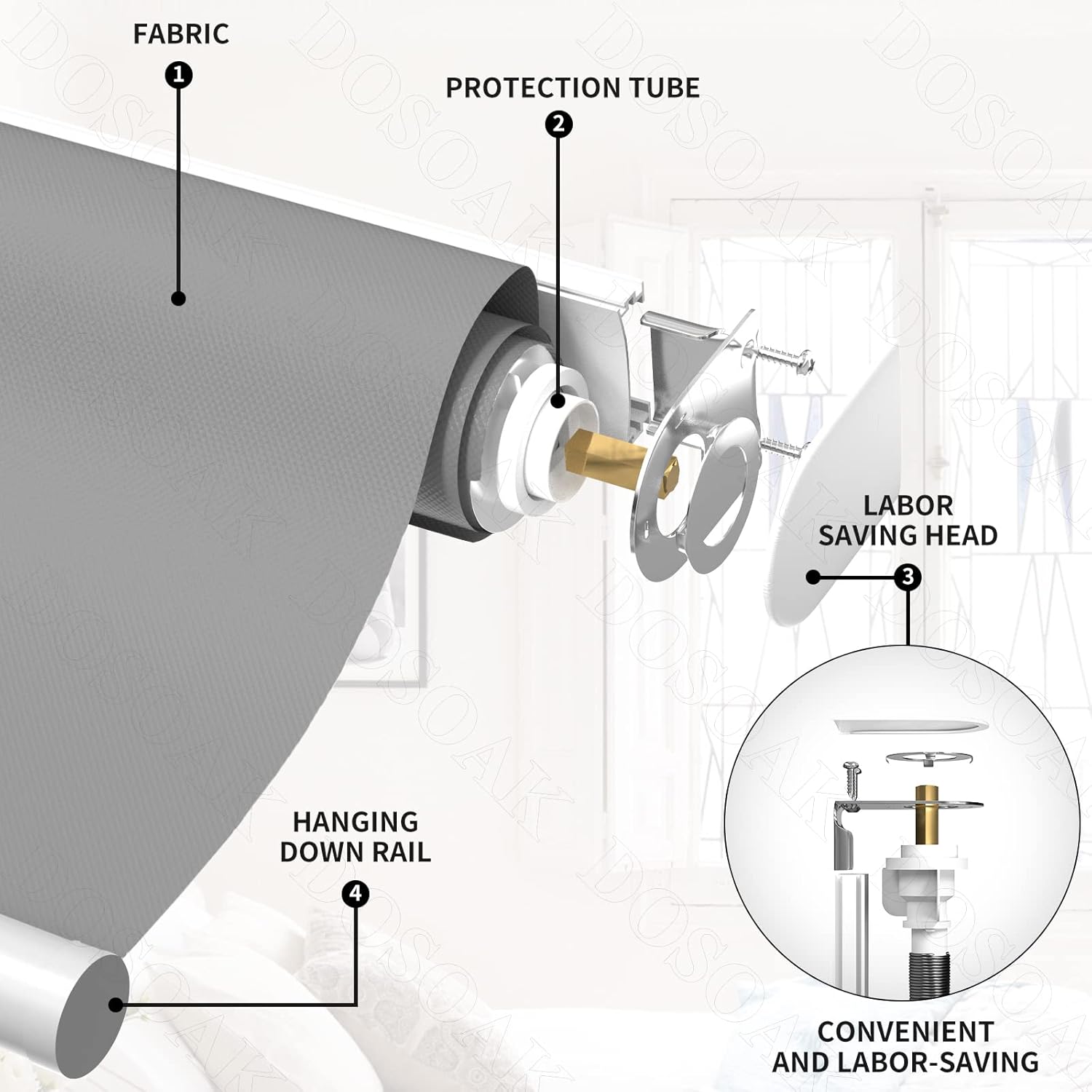 FABRIC
1

PROTECTION TUBE
2

LABOR SAVING HEAD
3

HANGING DOWN RAIL
4

CONVENIENT AND LABOR-SAVING

DOSOAK