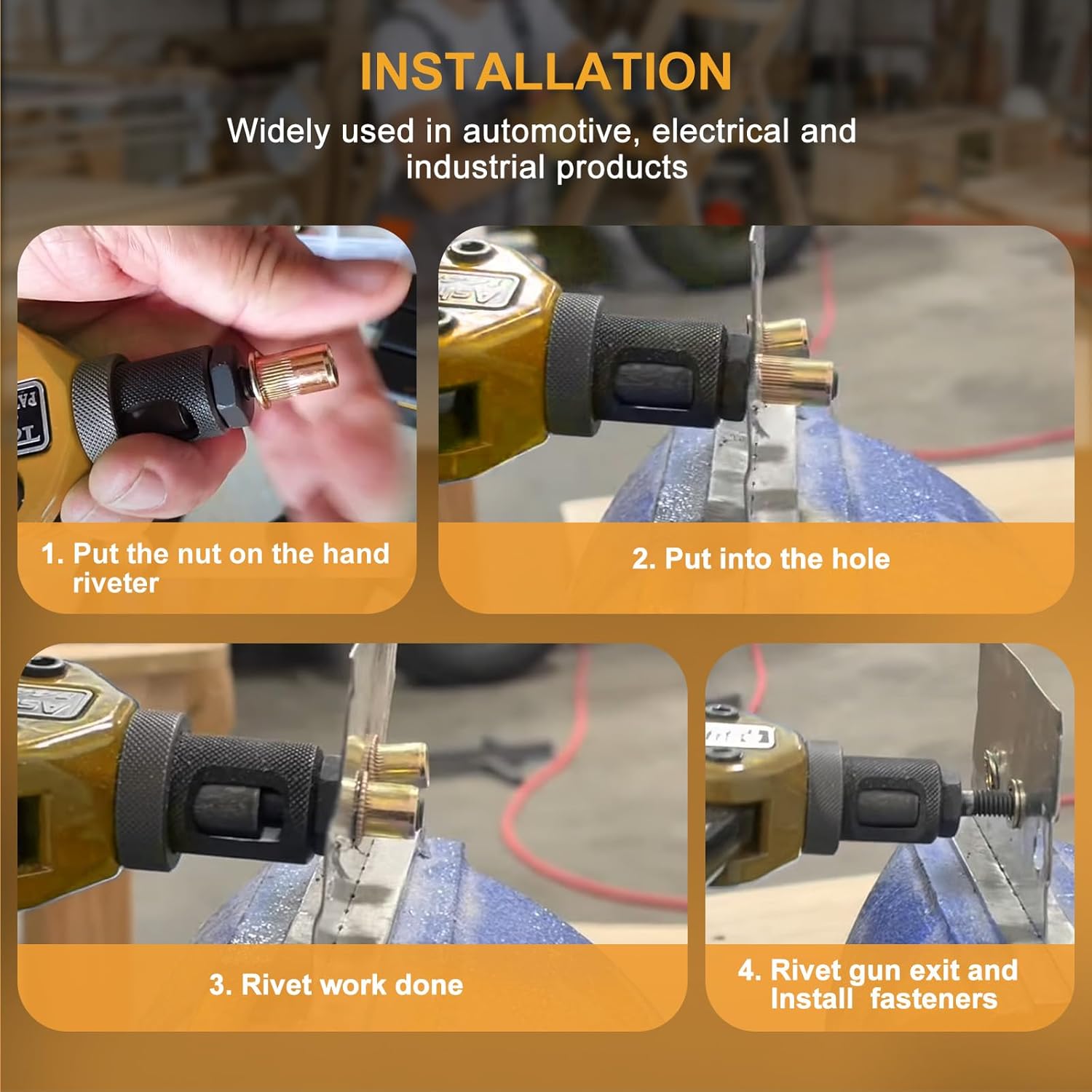 INSTALLATION

Widely used in automotive, electrical and industrial products

1. Put the nut on the hand riveter

2. Put into the hole

3. Rivet work done

4. Rivet gun exit and Install fasteners