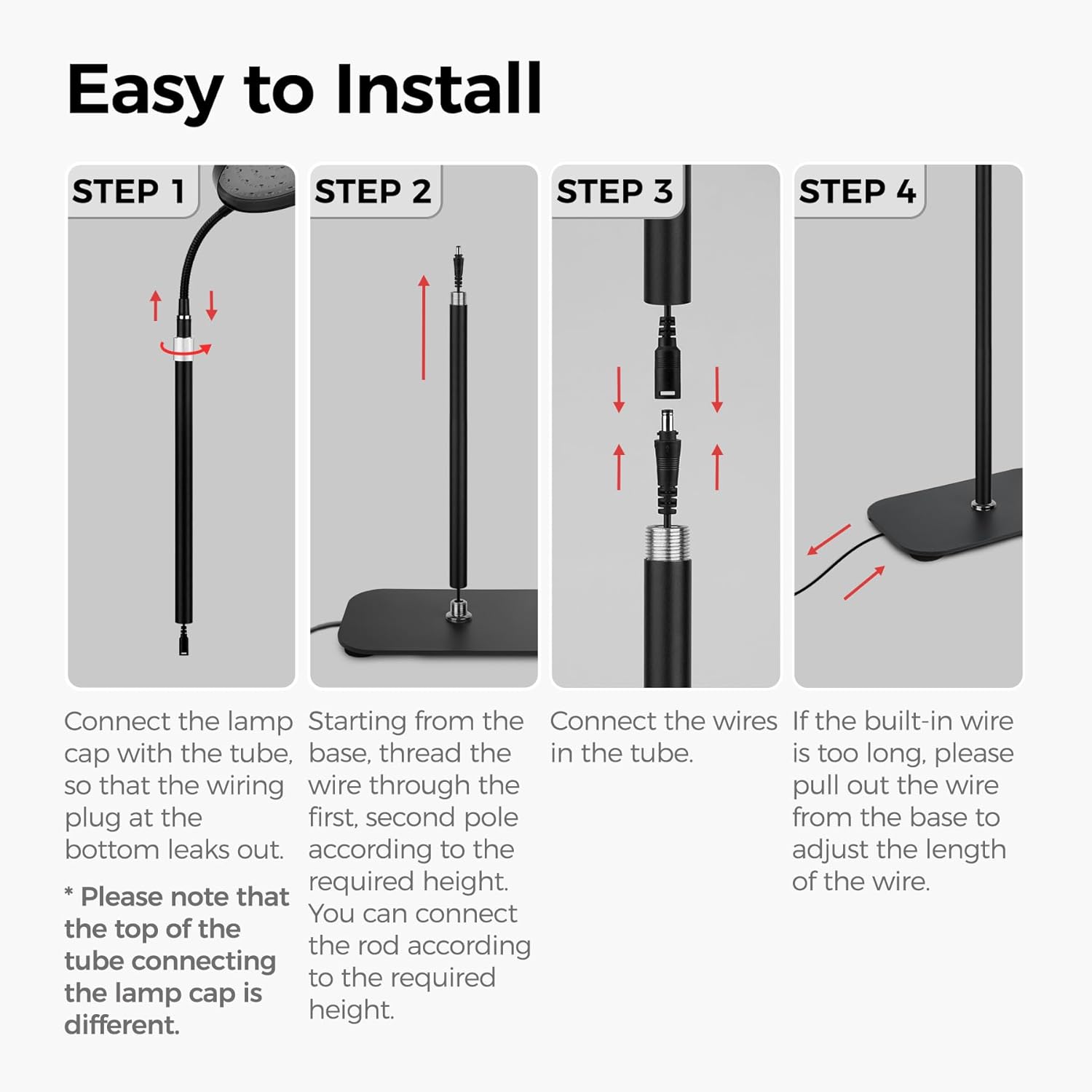 Easy to Install

STEP 1

Connect the lamp cap with the tube, so that the wiring plug at the bottom leaks out.

* Please note that the top of the tube connecting the lamp cap is different.

STEP 2

Starting from the base, thread the wire through the first, second pole according to the required height. You can connect the rod according to the required height.

STEP 3

Connect the wires in the tube.

STEP 4

If the built-in wire is too long, please pull out the wire from the base to adjust the length of the wire.