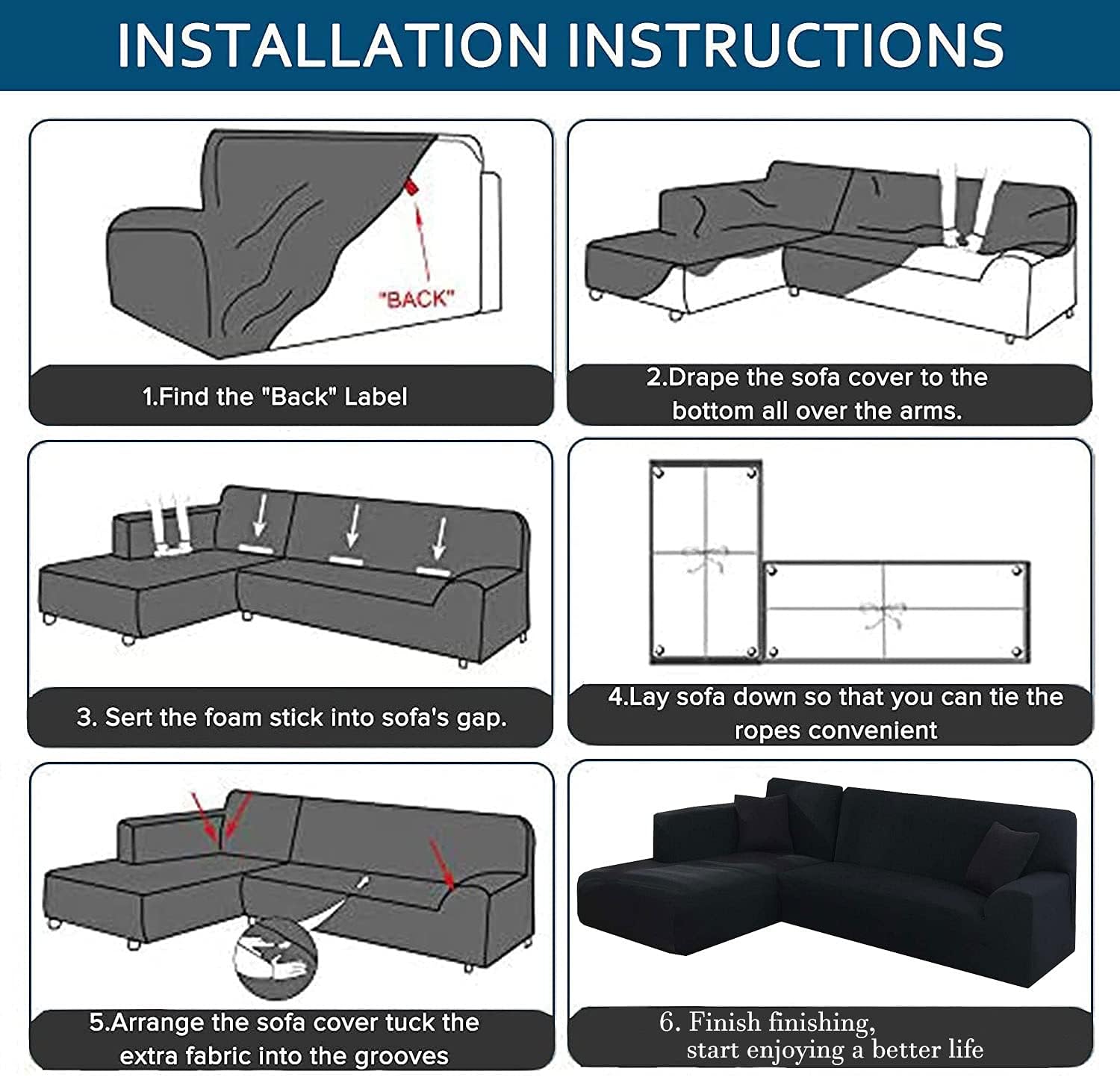 INSTALLATION INSTRUCTIONS

"BACK"

1.Find the "Back" Label

2.Drape the sofa cover to the bottom all over the arms.

3. Sert the foam stick into sofa's gap.

4.Lay sofa down so that you can tie the ropes convenient

5.Arrange the sofa cover tuck the extra fabric into the grooves

6. Finish finishing, start enjoying a better life