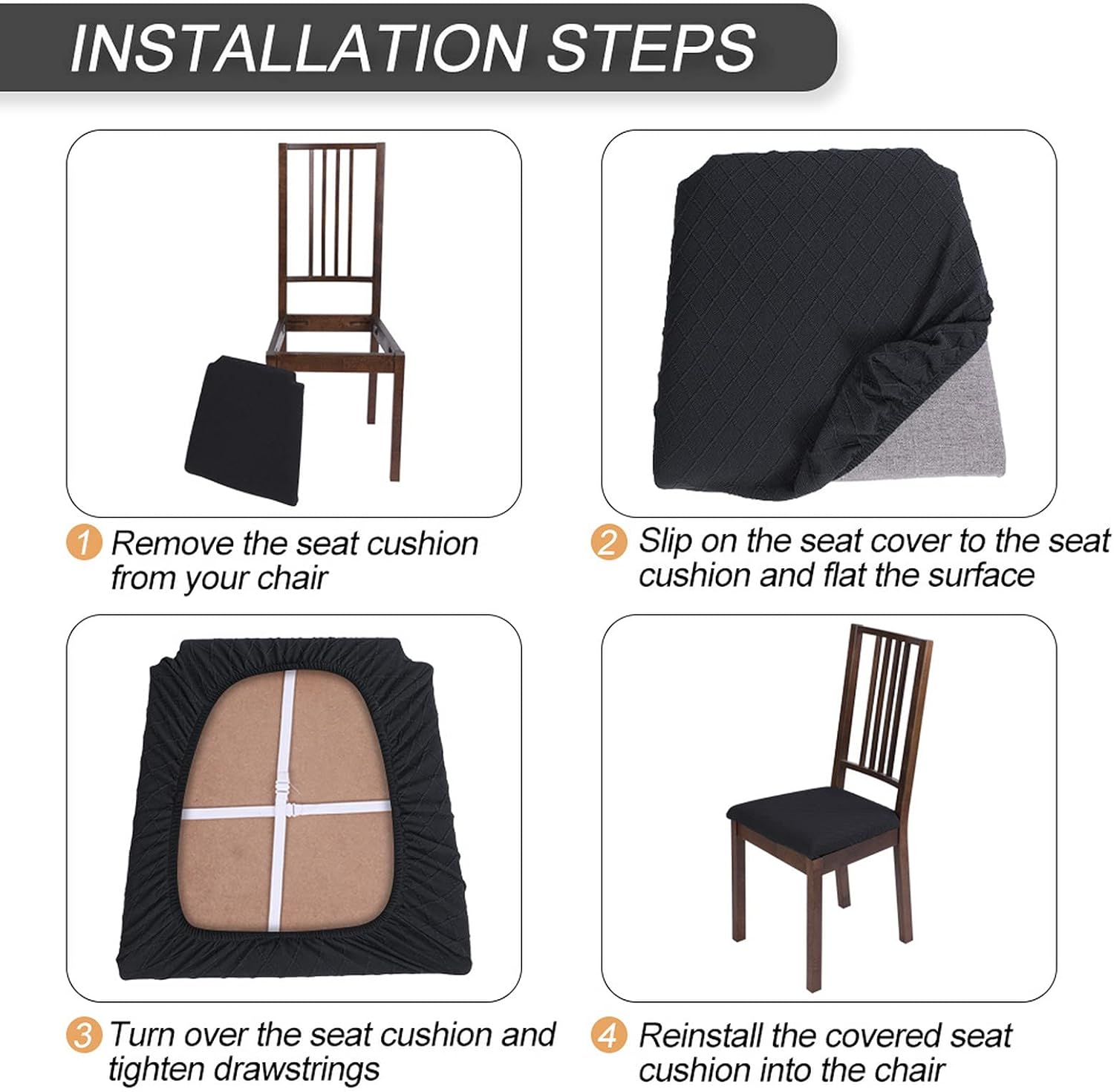 INSTALLATION STEPS

1 Remove the seat cushion from your chair

2 Slip on the seat cover to the seat cushion and flat the surface

3 Turn over the seat cushion and tighten drawstrings

4 Reinstall the covered seat cushion into the chair