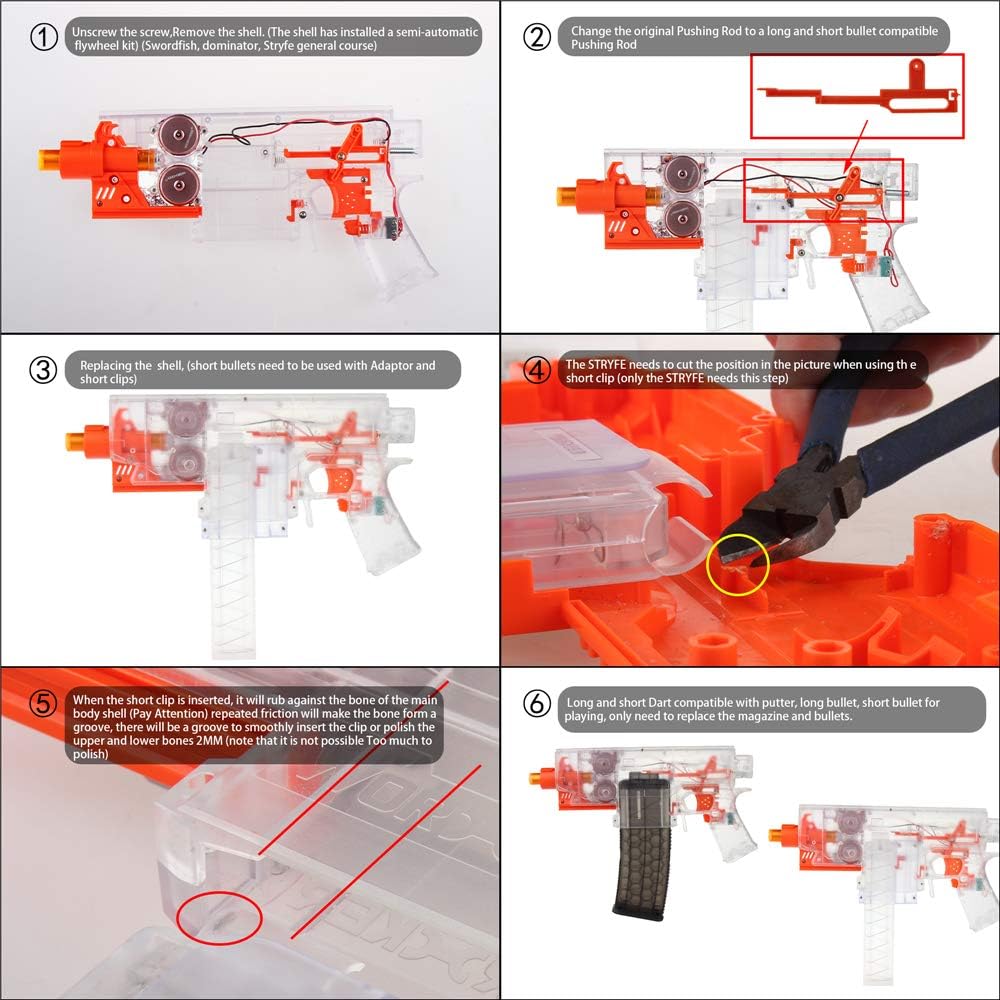 ① Unscrew the screw,Remove the shell. (The shell has installed a semi-automatic flywheel kit) (Swordfish, dominator, Stryfe general course)

② Change the original Pushing Rod to a long and short bullet compatible Pushing Rod

③ Replacing the shell, (short bullets need to be used with Adaptor and short clips)

④ The STRYFE needs to cut the position in the picture when using th e short clip (only the STRYFE needs this step)

⑤ When the short clip is inserted, it will rub against the bone of the main body shell (Pay Attention) repeated friction will make the bone form a groove, there will be a groove to smoothly insert the clip or polish the upper and lower bones 2MM (note that it is not possible Too much to polish)

⑥ Long and short Dart compatible with putter, long bullet, short bullet for playing, only need to replace the magazine and bullets.