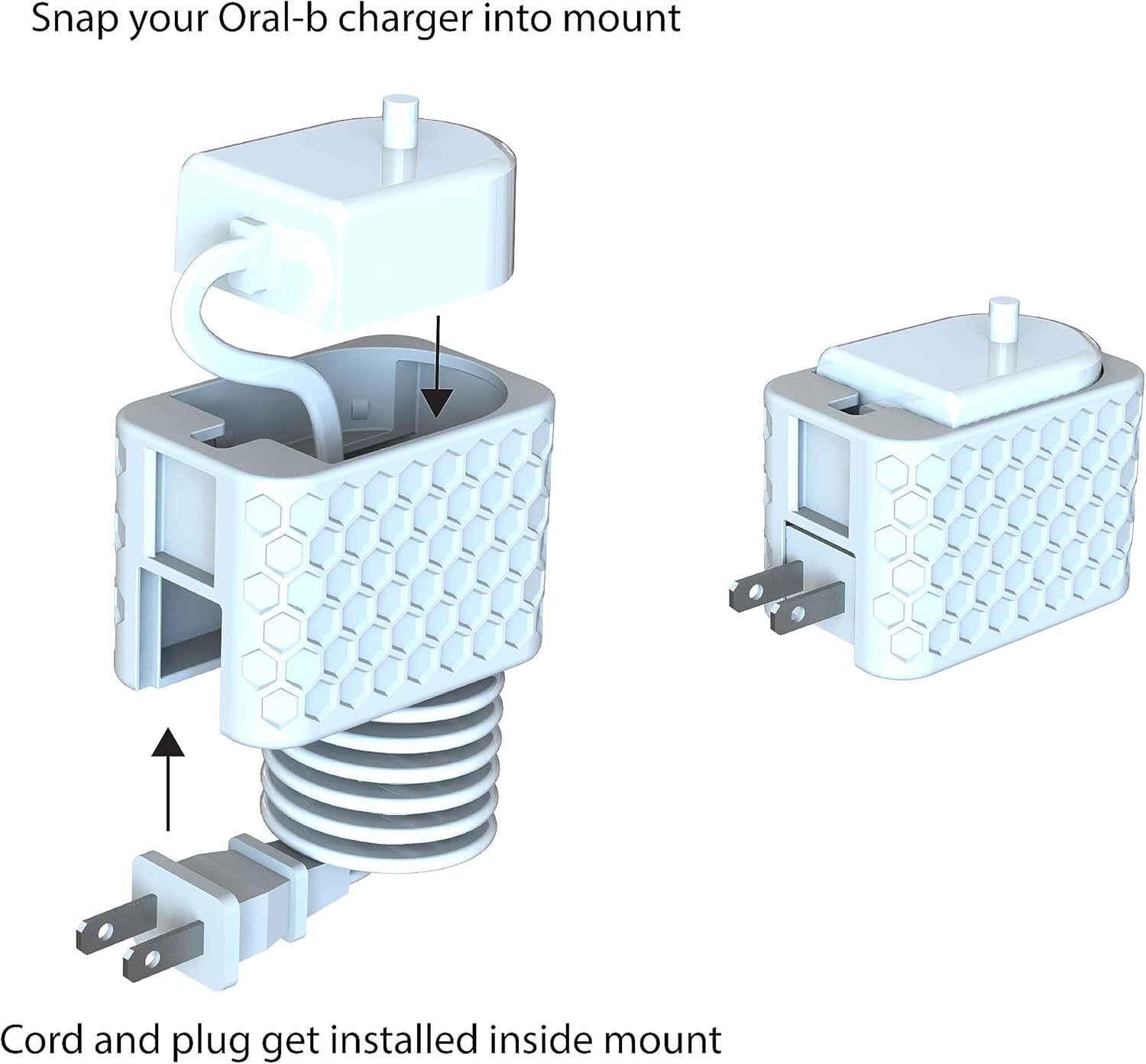 Snap your Oral-b charger into mount

Cord and plug get installed inside mount