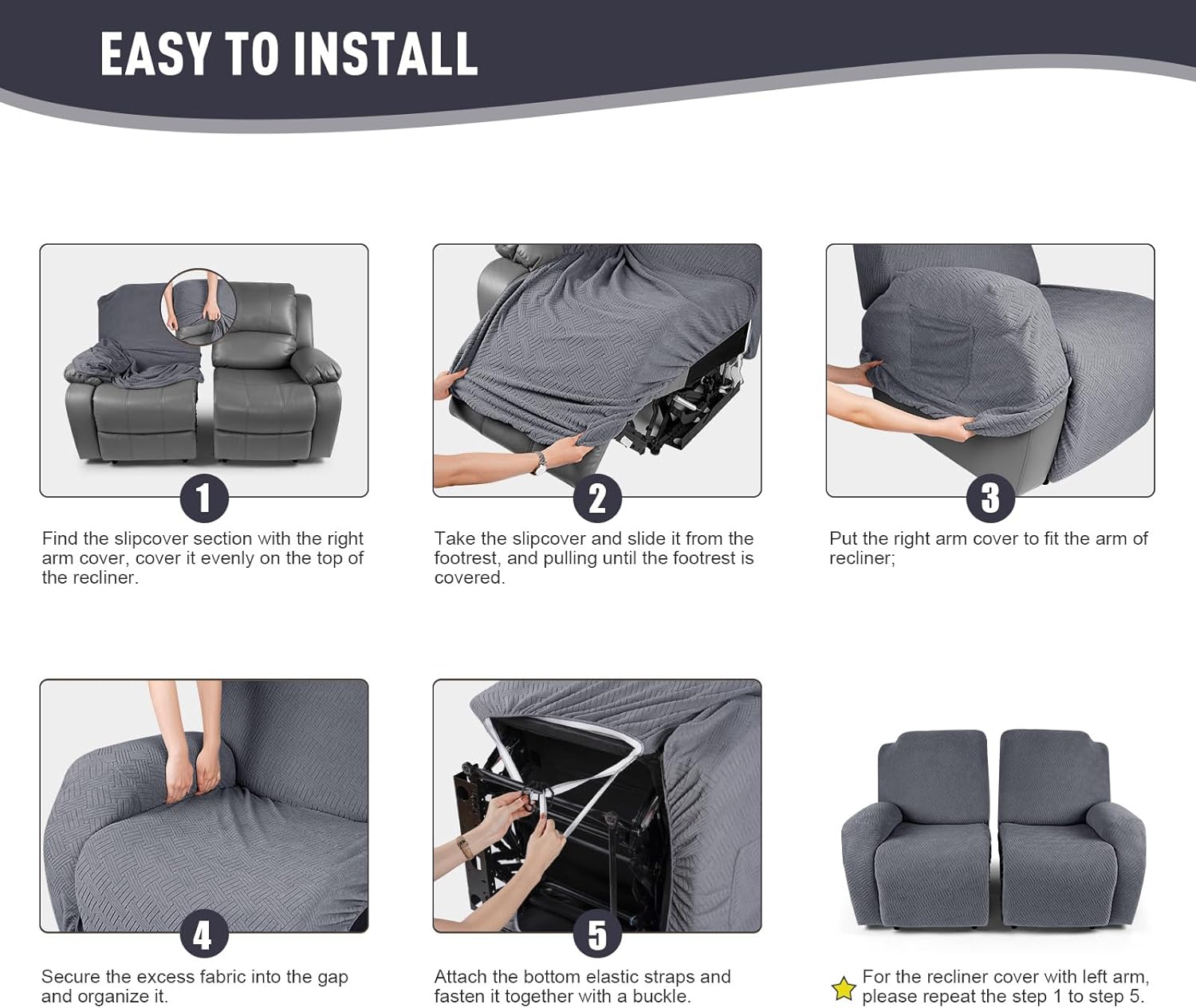 EASY TO INSTALL

1

Find the slipcover section with the right arm cover, cover it evenly on the top of the recliner.

2

Take the slipcover and slide it from the footrest, and pulling until the footrest is covered.

3

Put the right arm cover to fit the arm of recliner;

4

Secure the excess fabric into the gap and organize it.

5

Attach the bottom elastic straps and fasten it together with a buckle.

For the recliner cover with left arm, please repeat the step 1 to step 5.