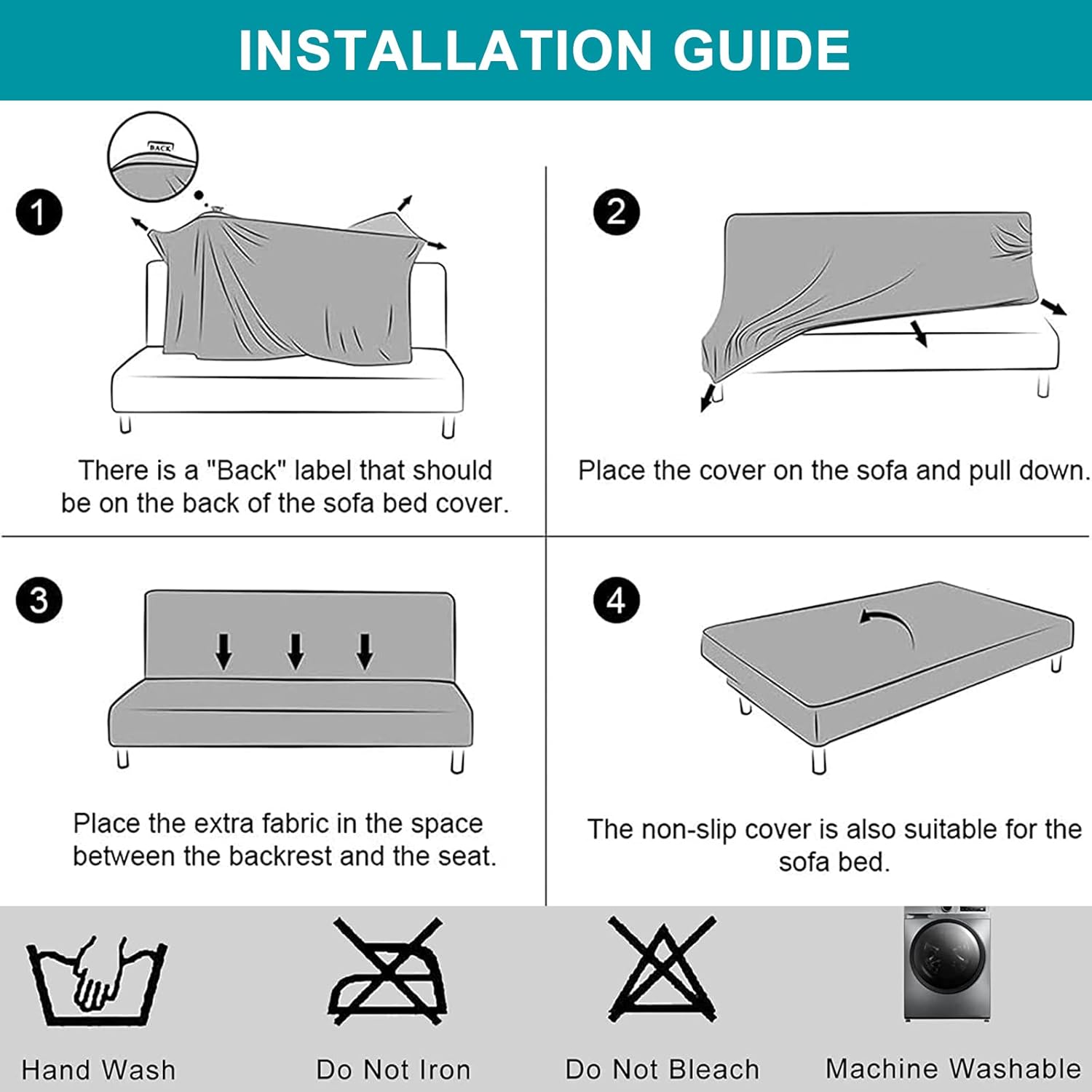 INSTALLATION GUIDE

BACK

1

There is a "Back" label that should be on the back of the sofa bed cover.

2

Place the cover on the sofa and pull down.

3

Place the extra fabric in the space between the backrest and the seat.

4

The non-slip cover is also suitable for the sofa bed.

Hand Wash

Do Not Iron

Do Not Bleach

Machine Washable