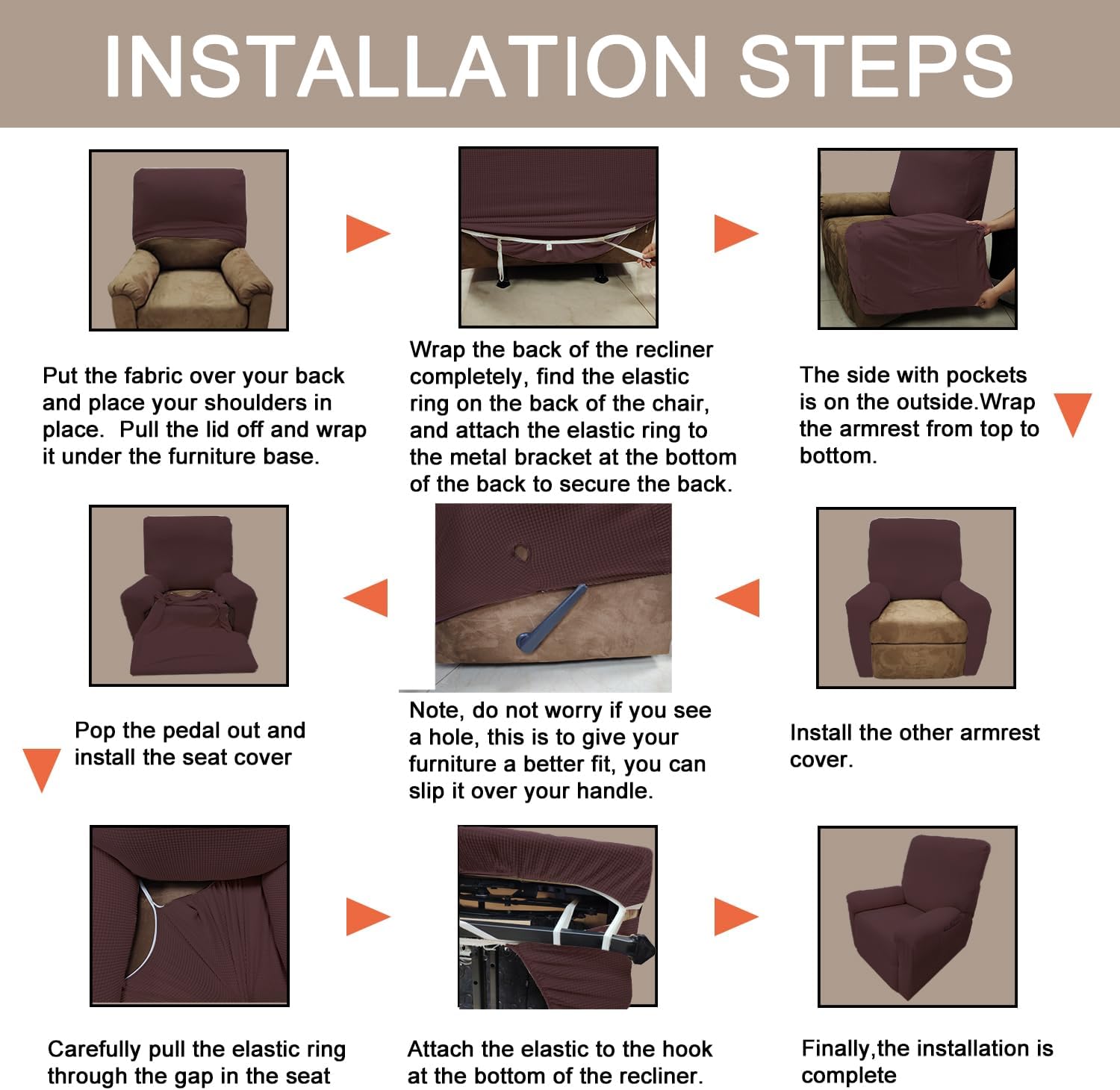 INSTALLATION STEPS

Put the fabric over your back and place your shoulders in place. Pull the lid off and wrap it under the furniture base.

Wrap the back of the recliner completely, find the elastic ring on the back of the chair, and attach the elastic ring to the metal bracket at the bottom of the back to secure the back.

The side with pockets is on the outside.Wrap the armrest from top to bottom.

Install the other armrest cover.

Note, do not worry if you see a hole, this is to give your furniture a better fit, you can slip it over your handle.

Pop the pedal out and install the seat cover

Carefully pull the elastic ring through the gap in the seat

Attach the elastic to the hook at the bottom of the recliner.

Finally,the installation is complete