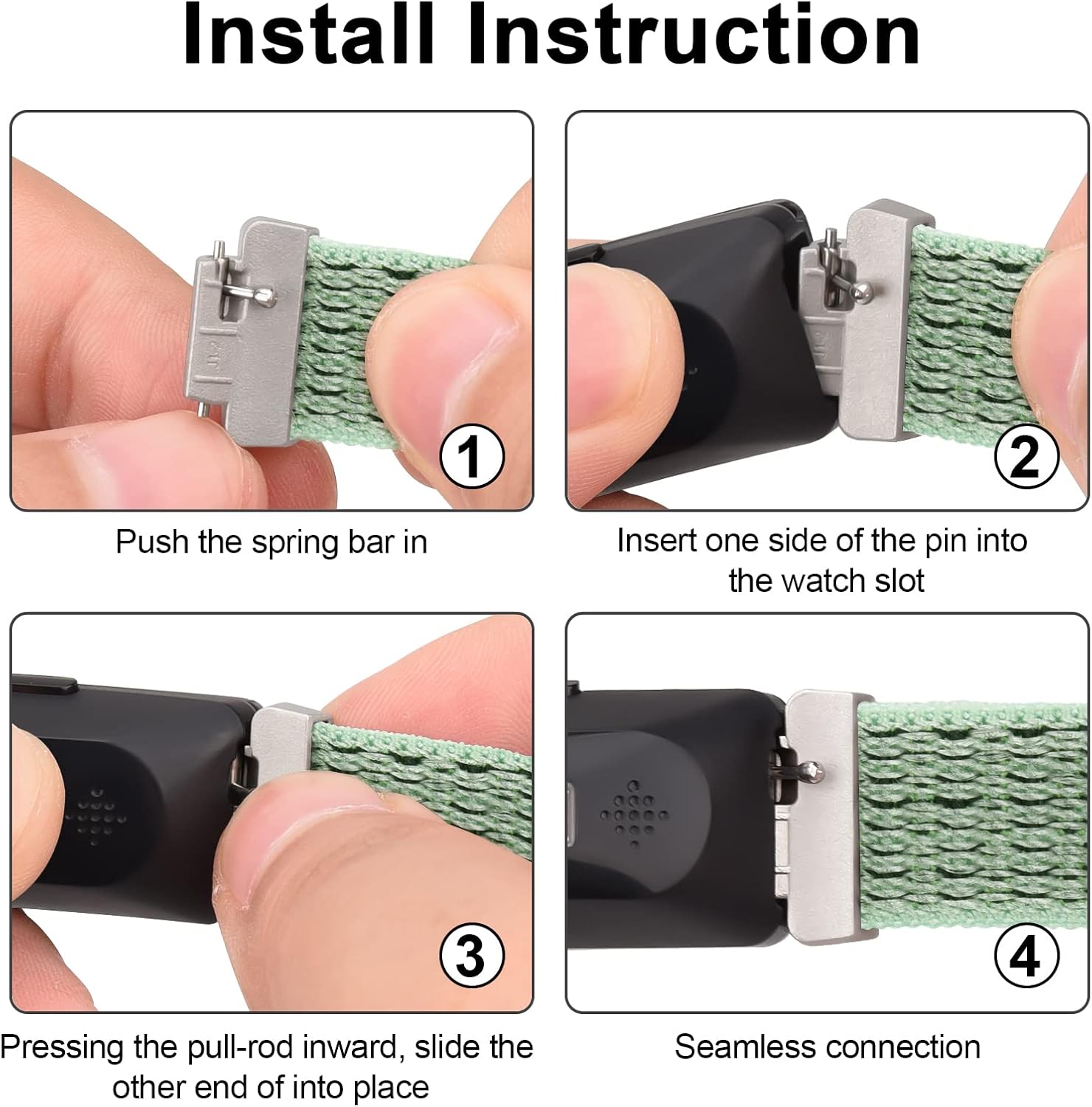 Install Instruction

1

Push the spring bar in

2

Insert one side of the pin into the watch slot

3

Pressing the pull-rod inward, slide the other end of into place

4

Seamless connection