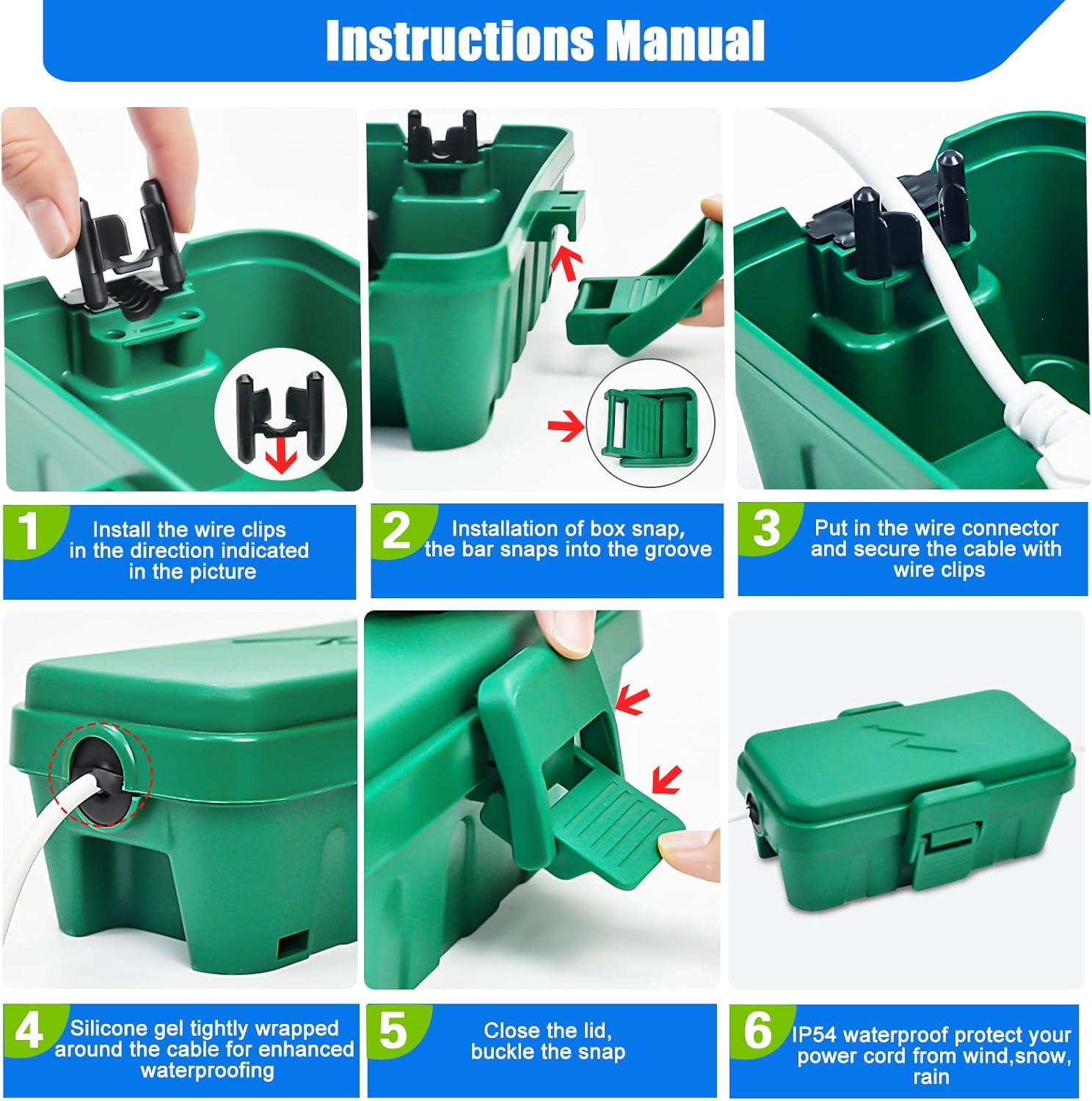 Instructions Manual

1 Install the wire clips in the direction indicated in the picture

2 Installation of box snap, the bar snaps into the groove

3 Put in the wire connector and secure the cable with wire clips

4 Silicone gel tightly wrapped around the cable for enhanced waterproofing

5 Close the lid, buckle the snap

6 IP54 waterproof protect your power cord from wind,snow, rain