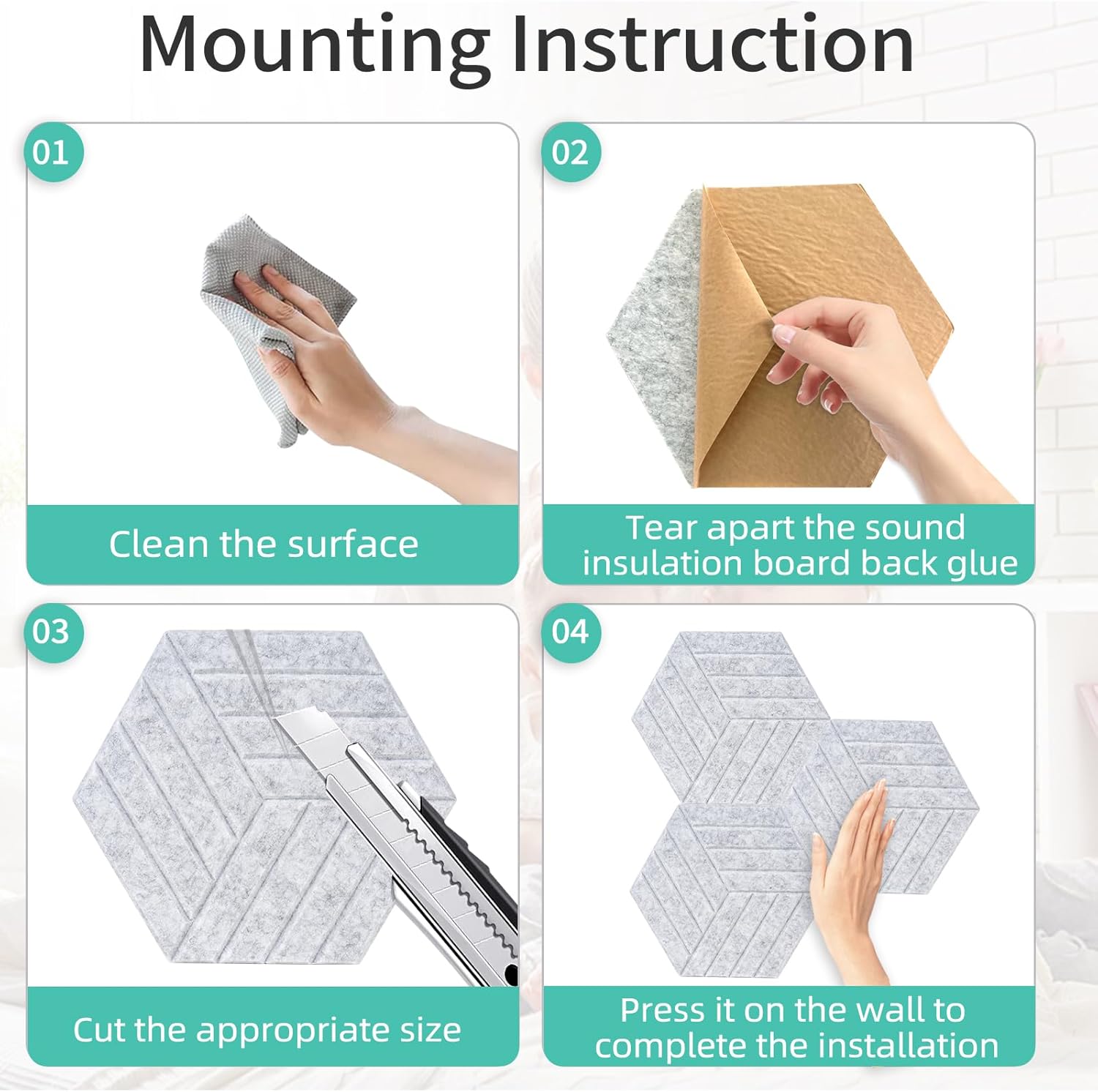 Mounting Instruction

01

Clean the surface

02

Tear apart the sound insulation board back glue

03

Cut the appropriate size

04

Press it on the wall to complete the installation