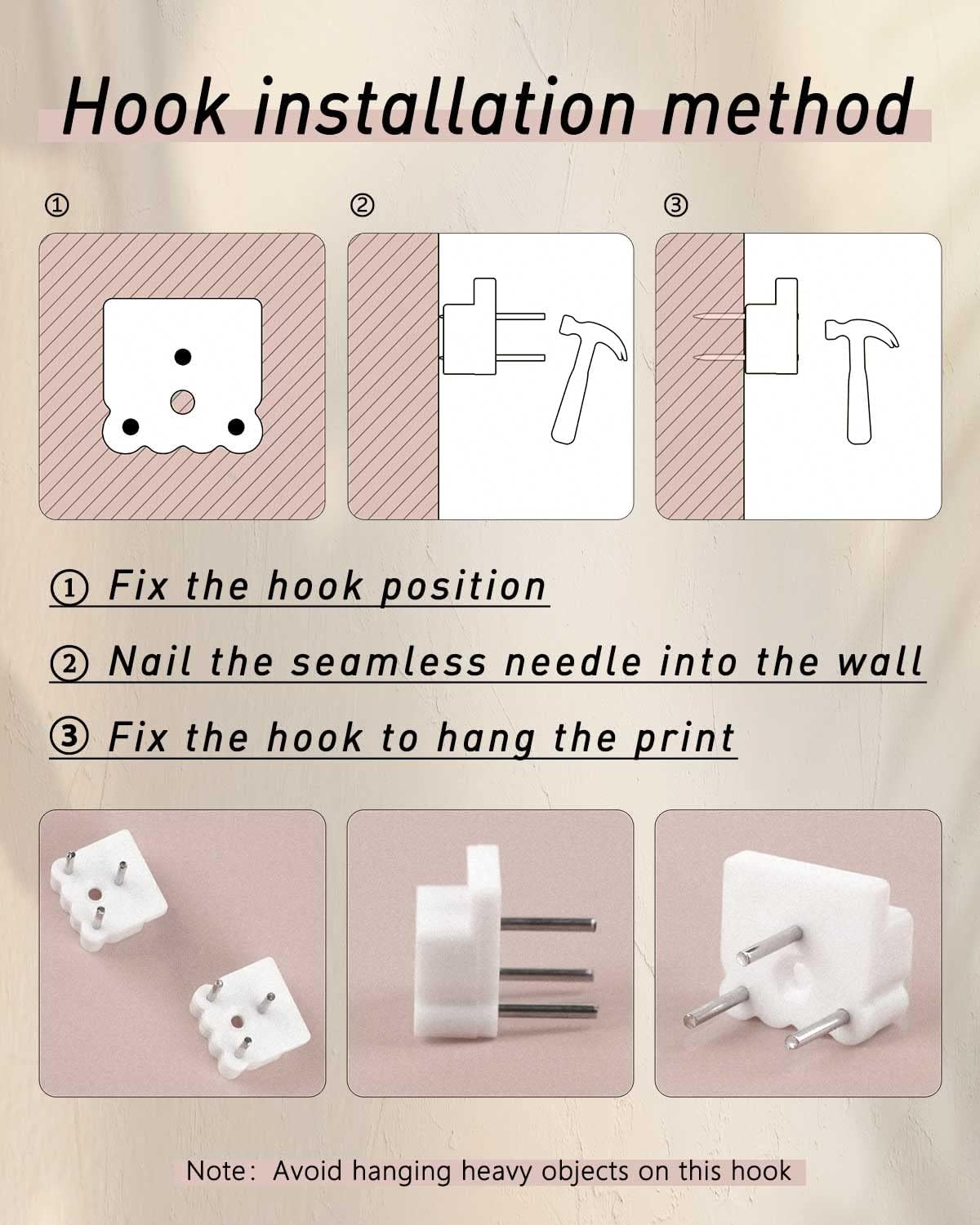 Hook installation method

①

②

③

① Fix the hook position

② Nail the seamless needle into the wall

③ Fix the hook to hang the print

Note: Avoid hanging heavy objects on this hook