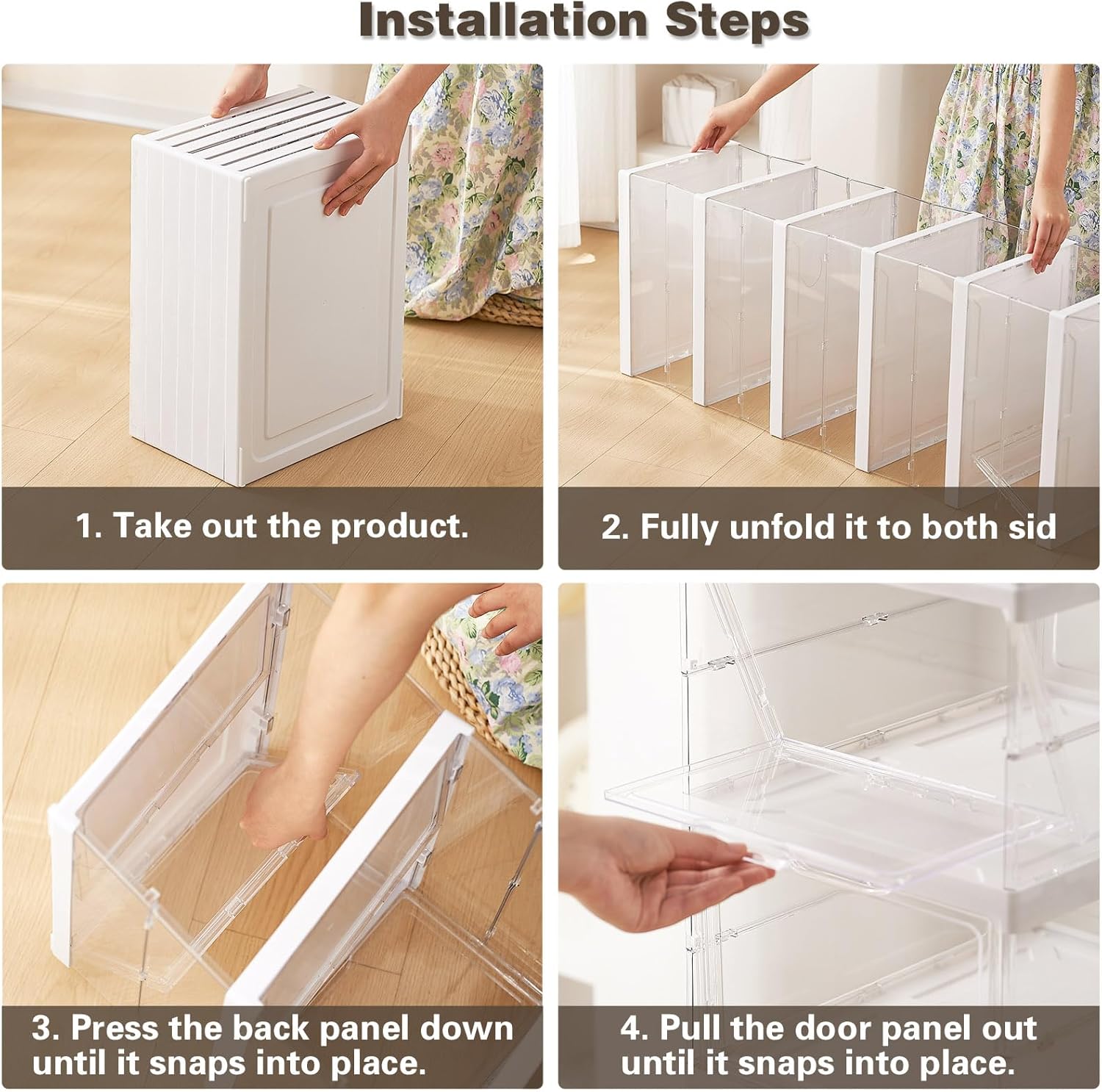 Installation Steps

1. Take out the product.

2. Fully unfold it to both sid

3. Press the back panel down until it snaps into place.

4. Pull the door panel out until it snaps into place.