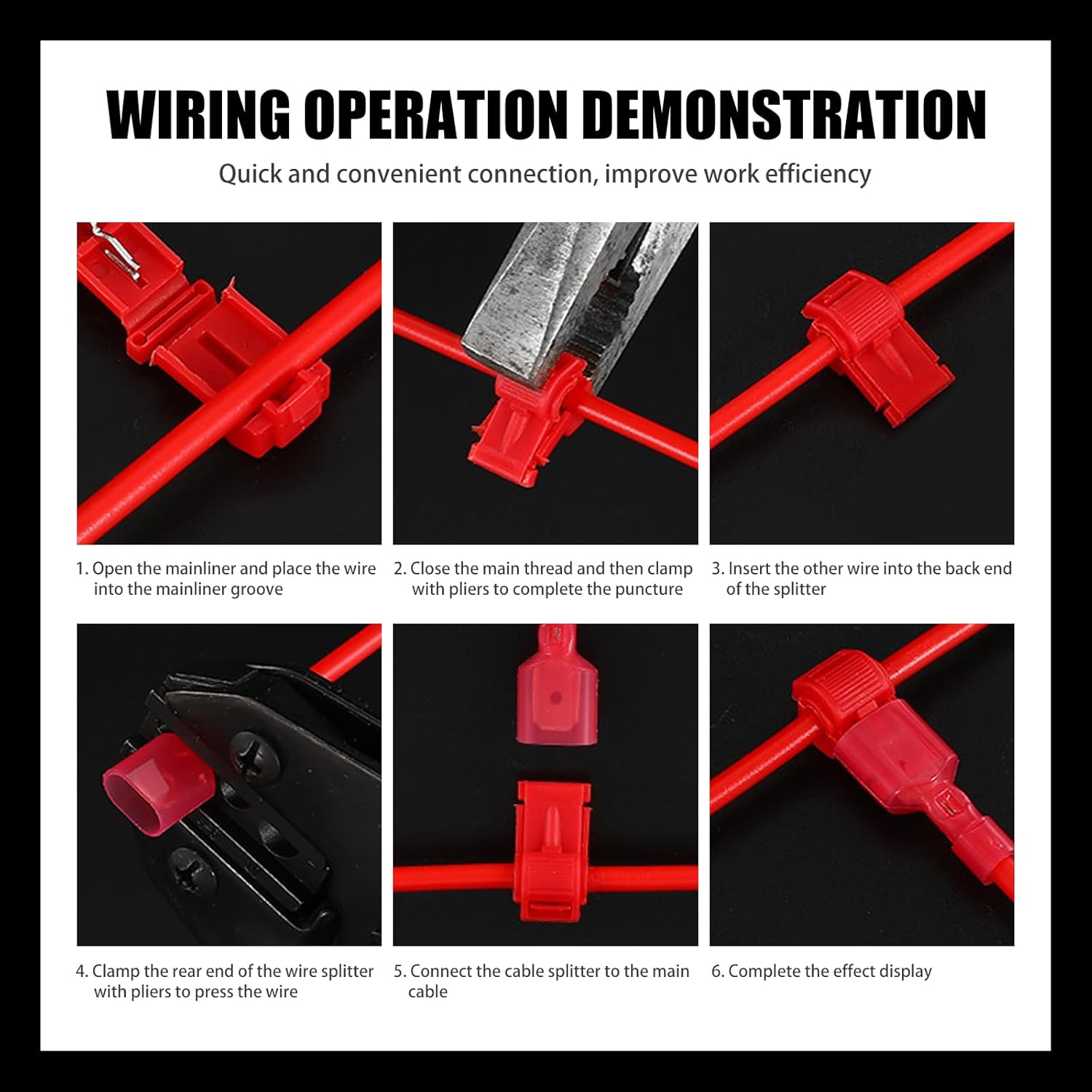 WIRING OPERATION DEMONSTRATION

Quick and convenient connection, improve work efficiency

1. Open the mainliner and place the wire into the mainliner groove

2. Close the main thread and then clamp with pliers to complete the puncture

3. Insert the other wire into the back end of the splitter

4. Clamp the rear end of the wire splitter with pliers to press the wire

5. Connect the cable splitter to the main cable

6. Complete the effect display