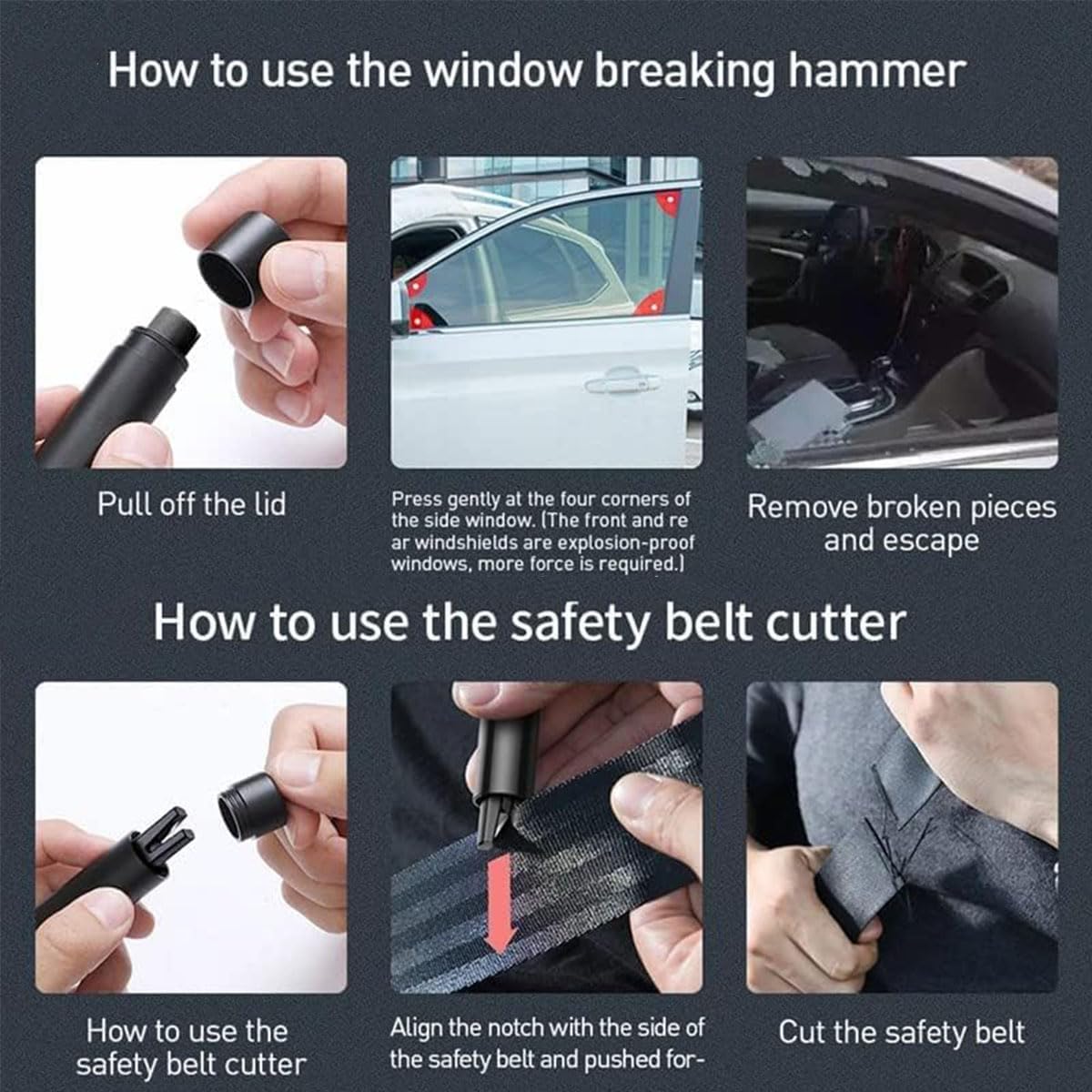 How to use the window breaking hammer

Pull off the lid

Press gently at the four corners of the side window. (The front and re ar windshields are explosion-proof windows, more force is required.)

Remove broken pieces and escape

How to use the safety belt cutter

How to use the safety belt cutter

Align the notch with the side of the safety belt and pushed for-

Cut the safety belt