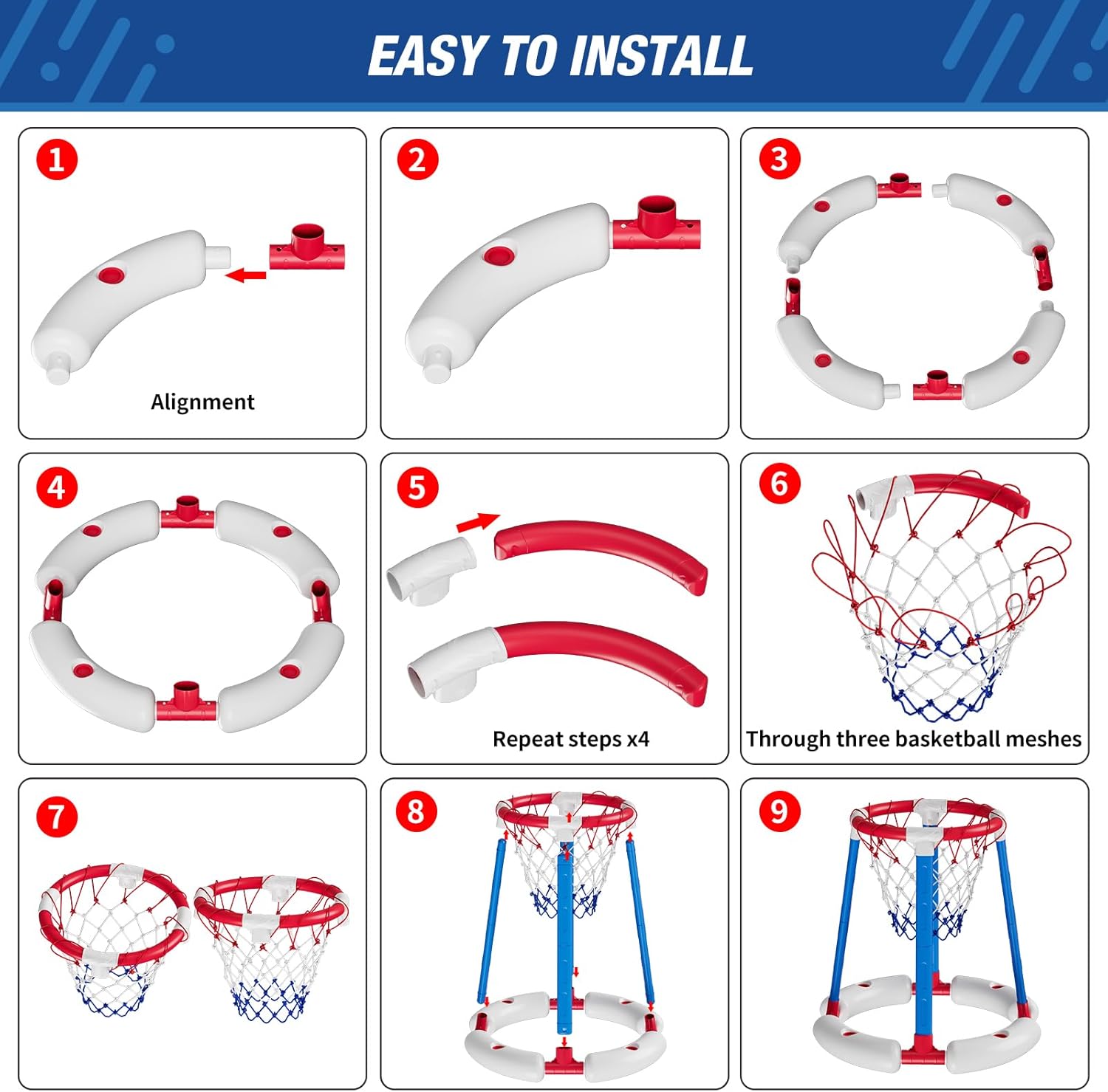 EASY TO INSTALL

1
Alignment

2

3

4

5
Repeat steps x4

6
Through three basketball meshes

7

8

9