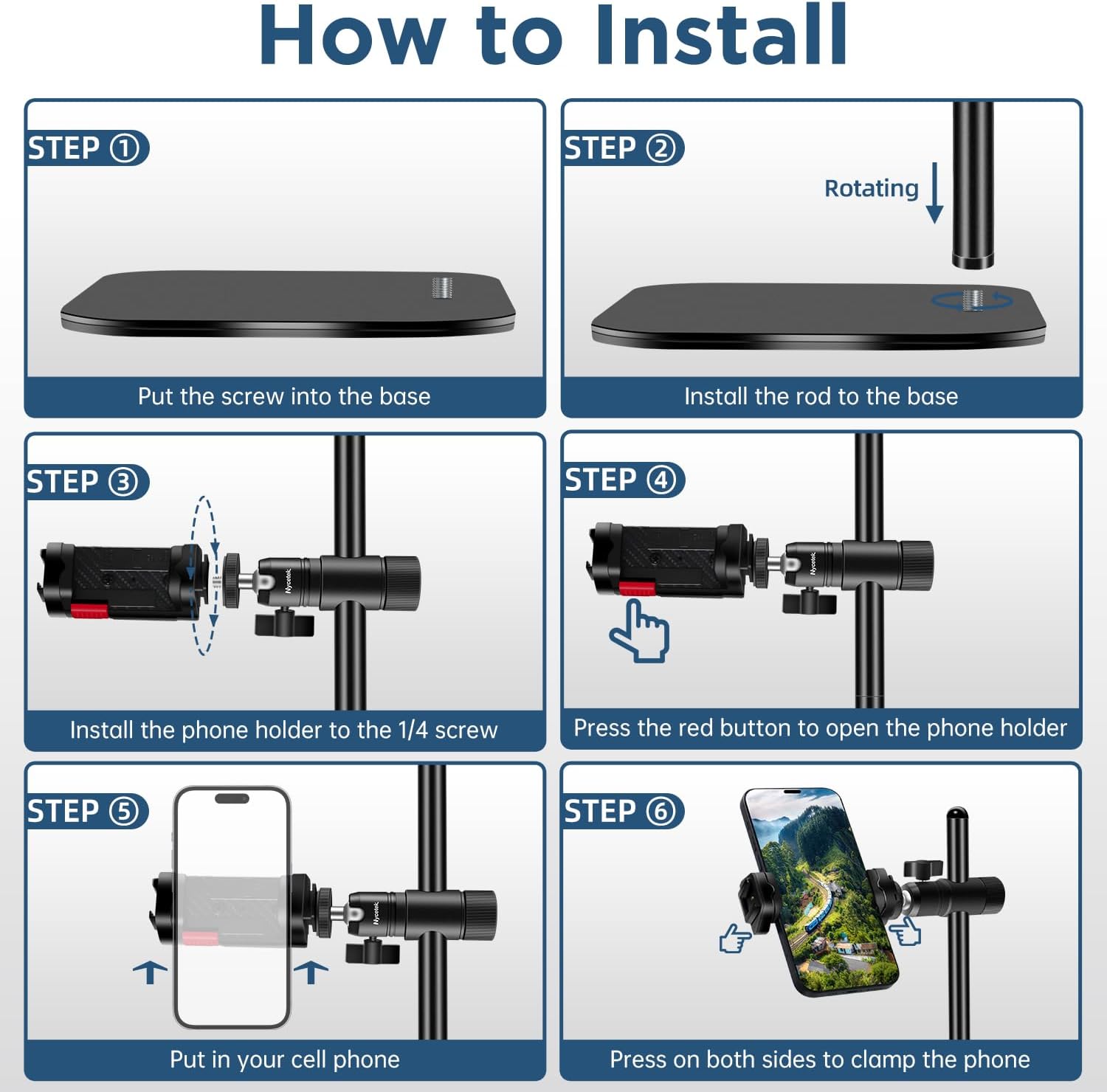 How to Install

STEP ①

Put the screw into the base

STEP ②

Rotating

Install the rod to the base

STEP ③

Nycetek

Install the phone holder to the 1/4 screw

STEP ④

Nycetek

Press the red button to open the phone holder

STEP ⑤

Nycetek

Put in your cell phone

STEP ⑥

Press on both sides to clamp the phone