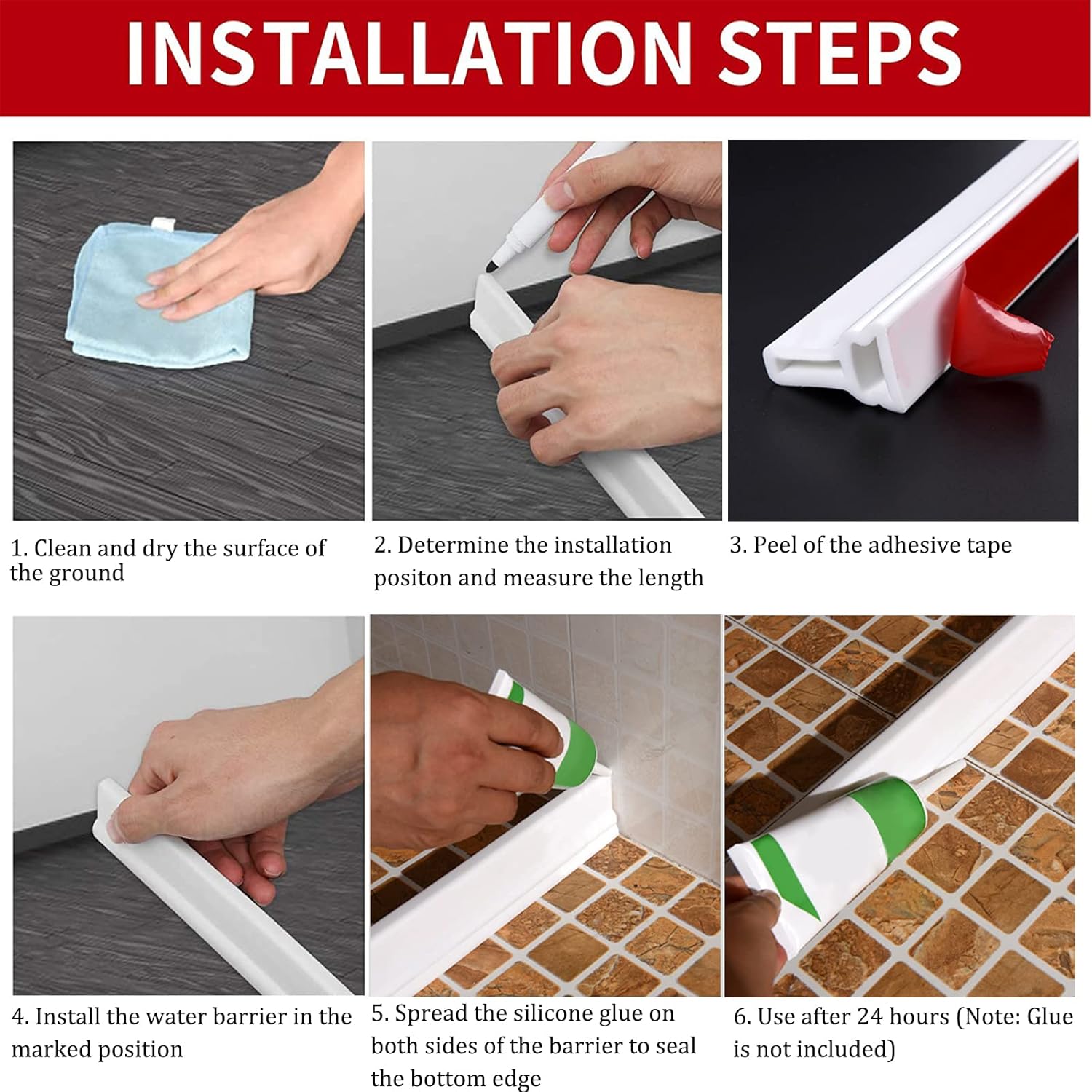 INSTALLATION STEPS

1. Clean and dry the surface of the ground

2. Determine the installation positon and measure the length

3. Peel of the adhesive tape

4. Install the water barrier in the marked position

5. Spread the silicone glue on both sides of the barrier to seal the bottom edge

6. Use after 24 hours (Note: Glue is not included)