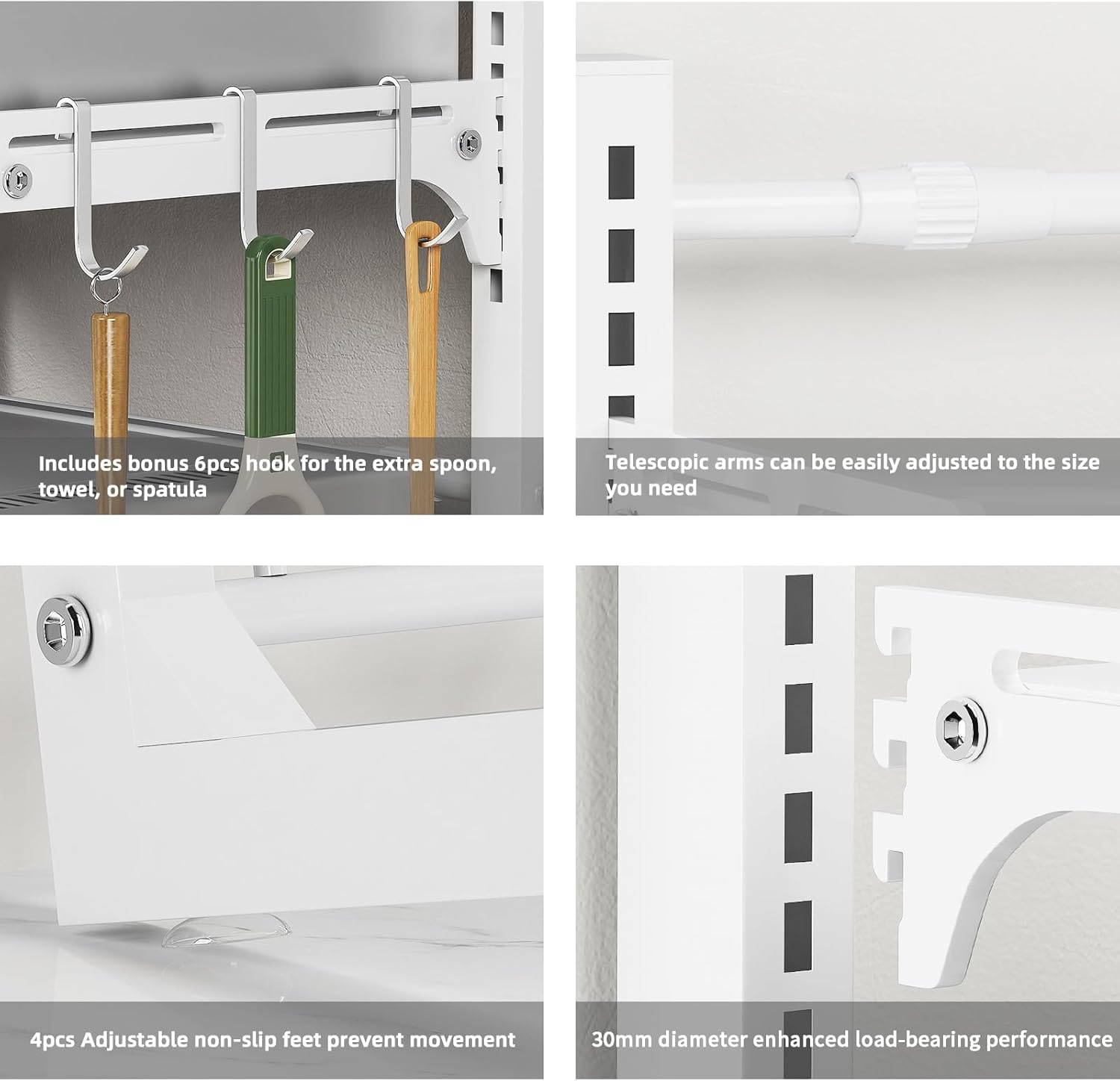 Includes bonus 6pcs hook for the extra spoon, towel, or spatula

Telescopic arms can be easily adjusted to the size you need

4pcs Adjustable non-slip feet prevent movement

30mm diameter enhanced load-bearing performance