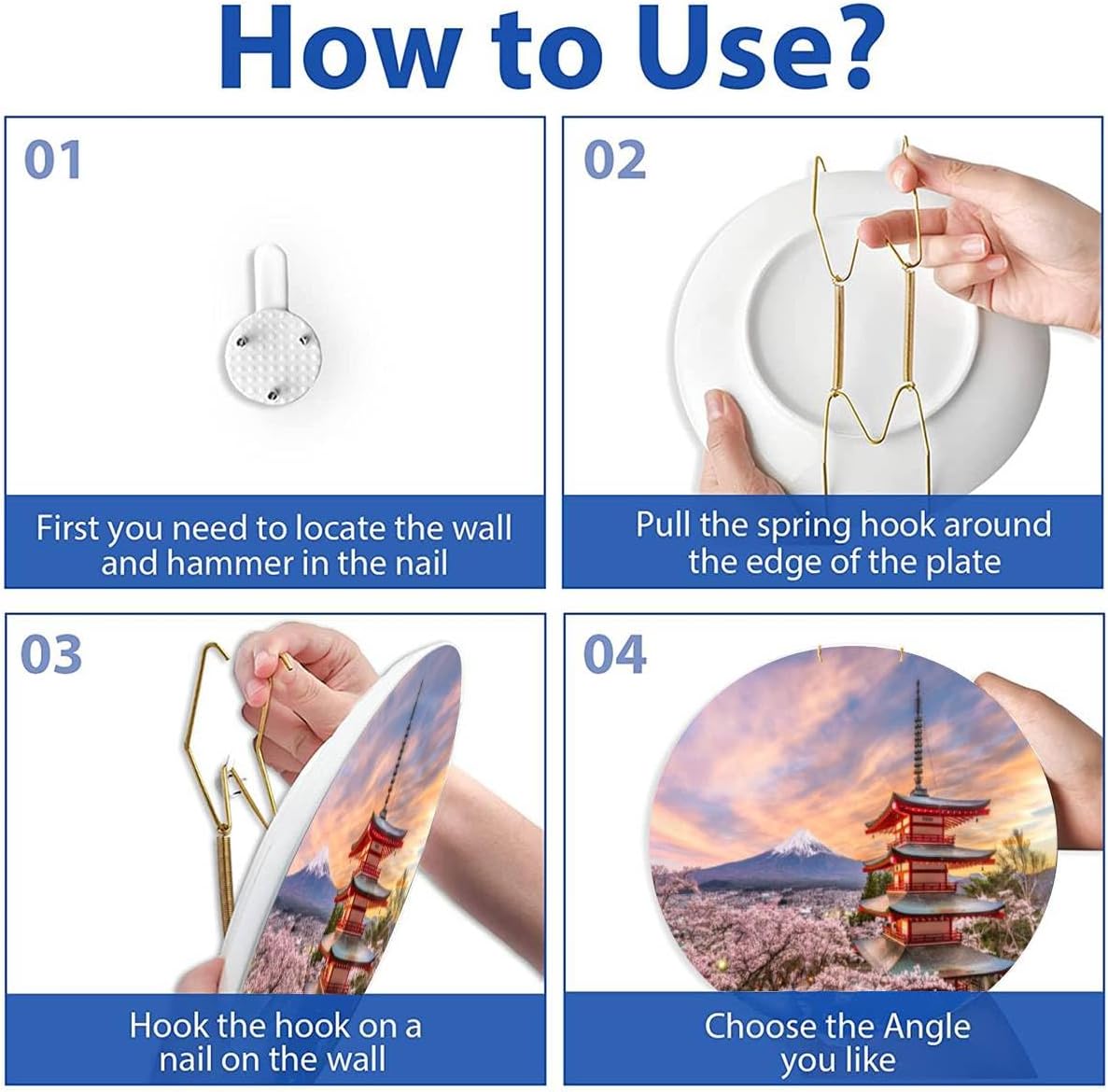 How to Use?

01

First you need to locate the wall and hammer in the nail

02

Pull the spring hook around the edge of the plate

03

Hook the hook on a nail on the wall

04

Choose the Angle you like