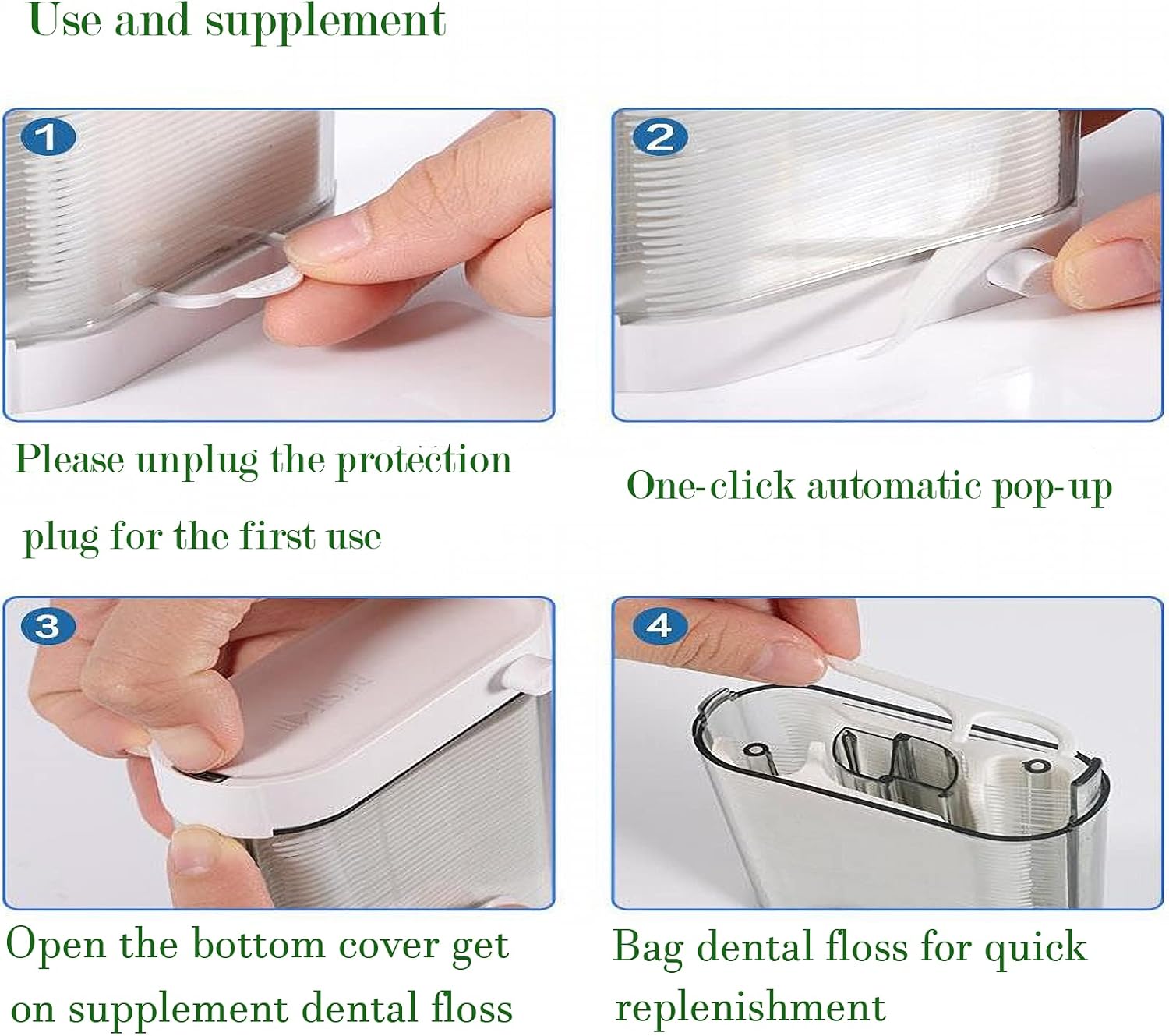 Use and supplement

1

Please unplug the protection plug for the first use

2

One-click automatic pop-up

3

Open the bottom cover get on supplement dental floss

4

Bag dental floss for quick replenishment