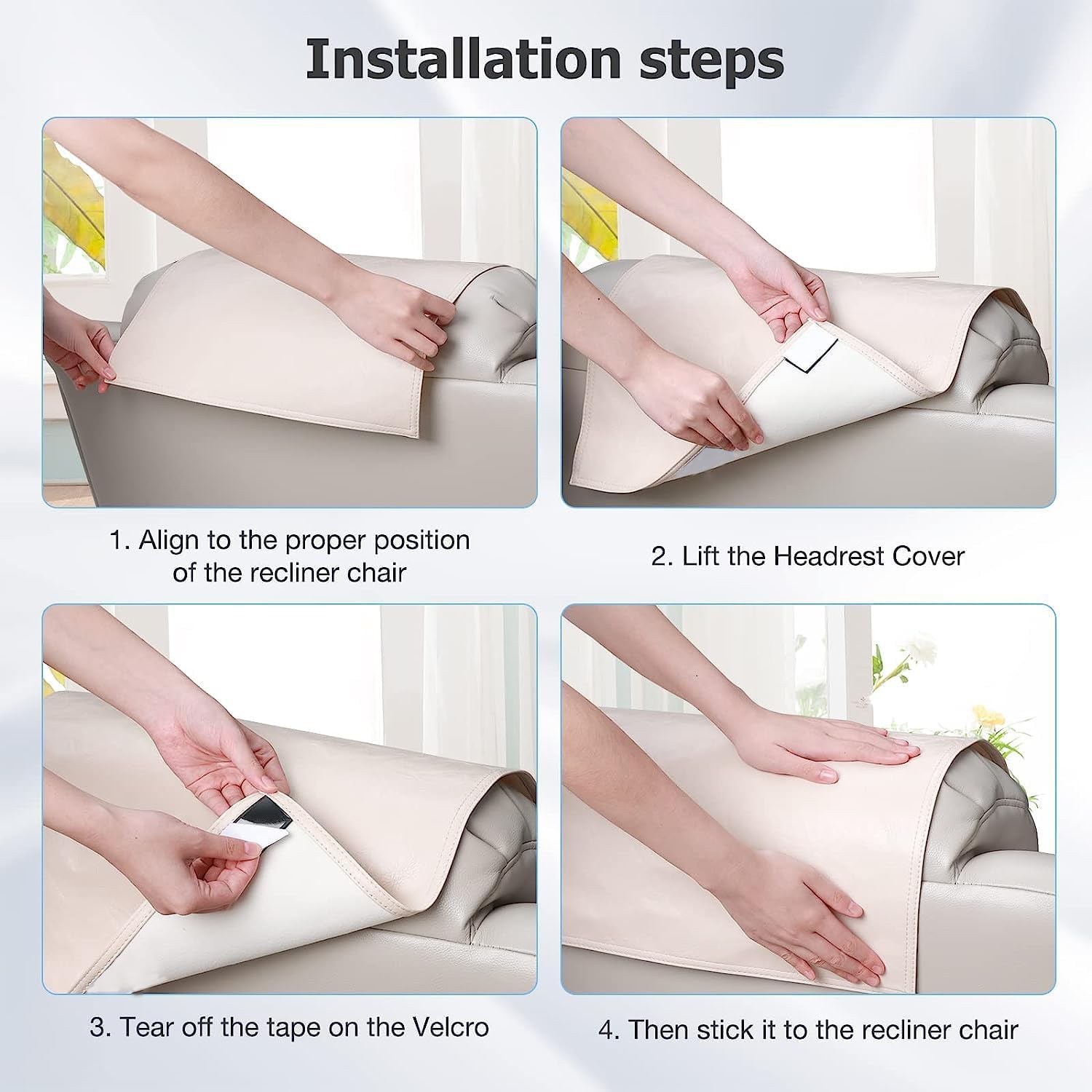 Installation steps

1. Align to the proper position of the recliner chair

2. Lift the Headrest Cover

3. Tear off the tape on the Velcro

4. Then stick it to the recliner chair