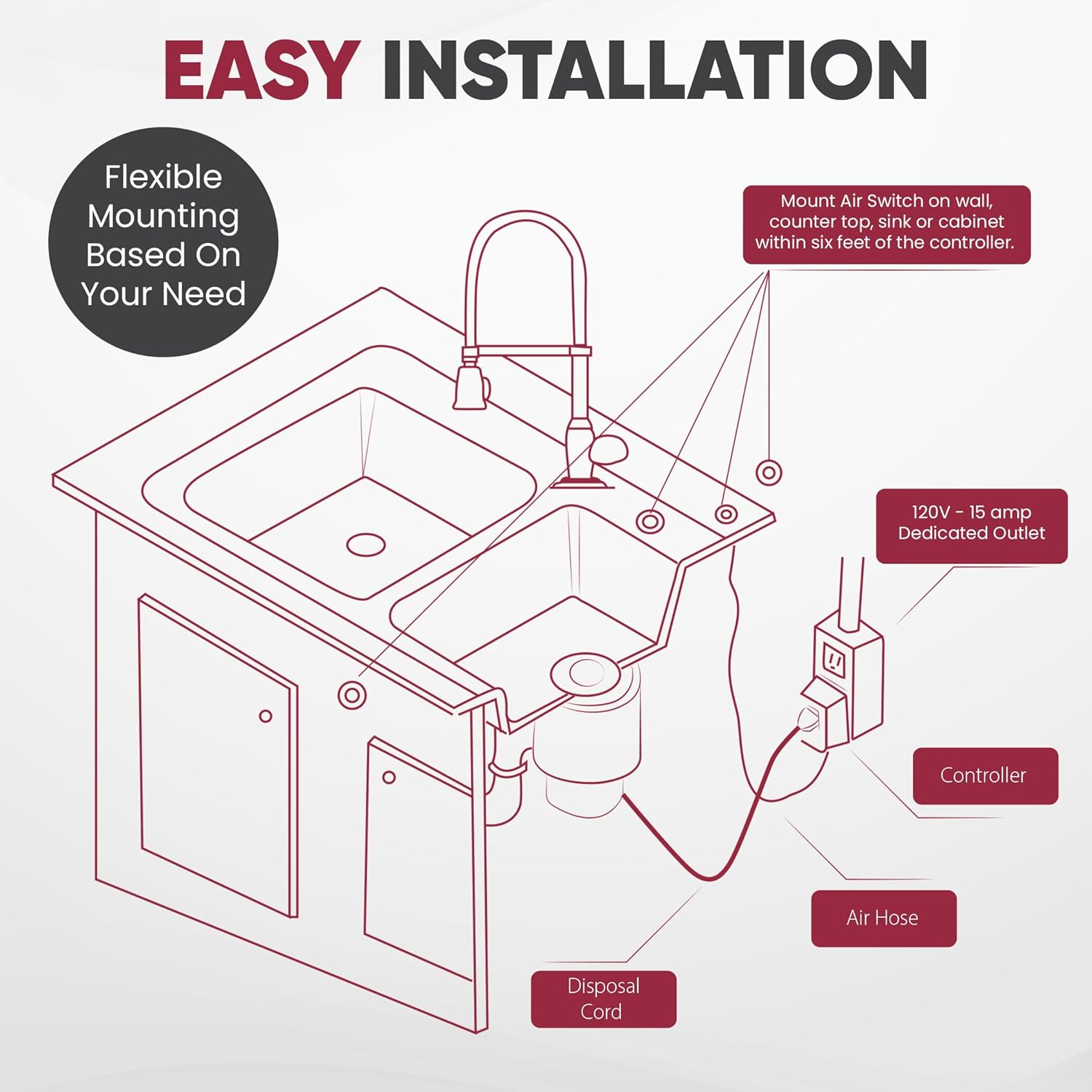 EASY INSTALLATION

Flexible Mounting Based On Your Need

Mount Air Switch on wall, counter top, sink or cabinet within six feet of the controller.

120V - 15 amp Dedicated Outlet

Controller

Air Hose

Disposal Cord