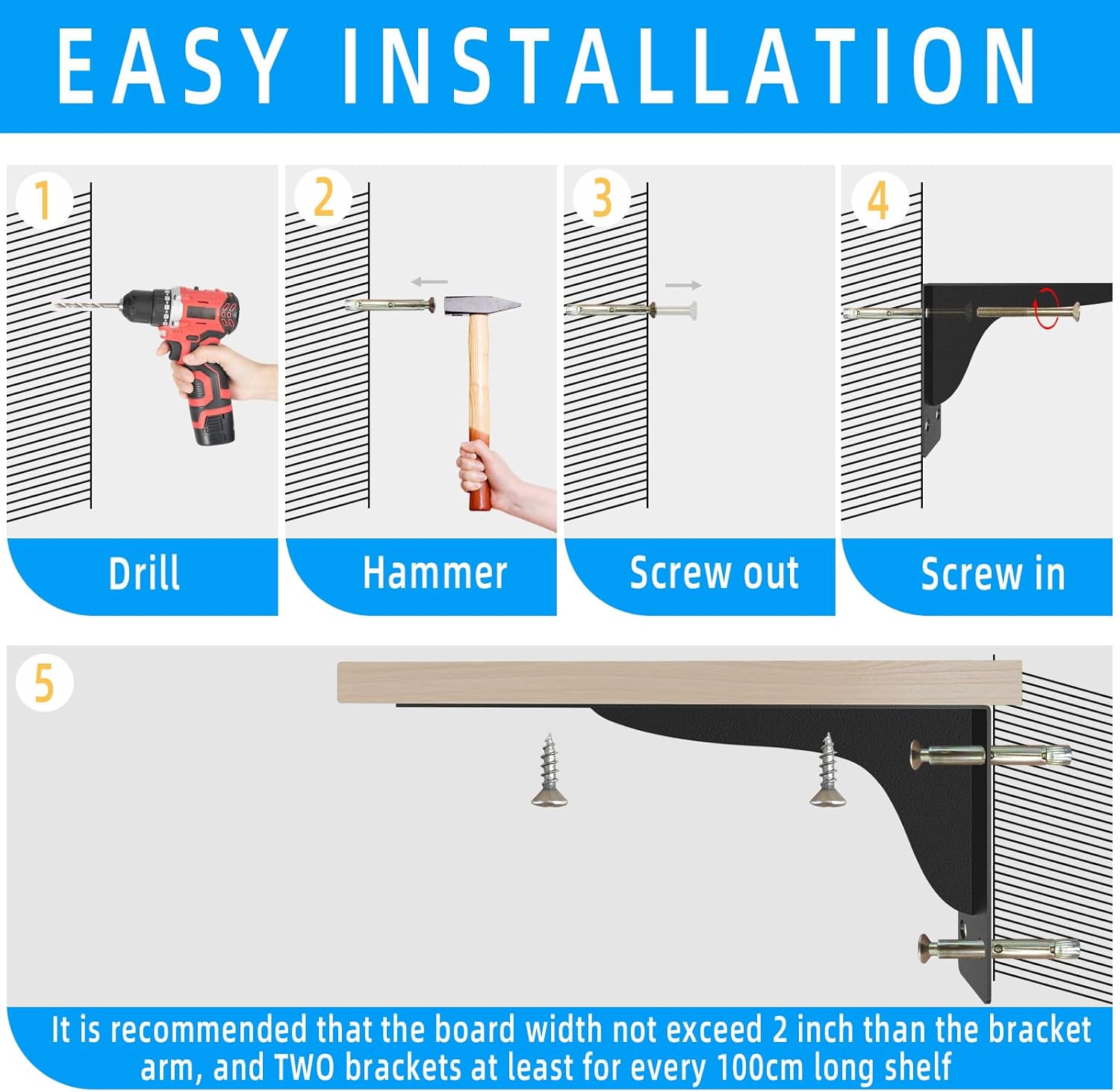 EASY INSTALLATION

1

Drill

2

Hammer

3

Screw out

4

Screw in

5

It is recommended that the board width not exceed 2 inch than the bracket arm, and TWO brackets at least for every 100cm long shelf