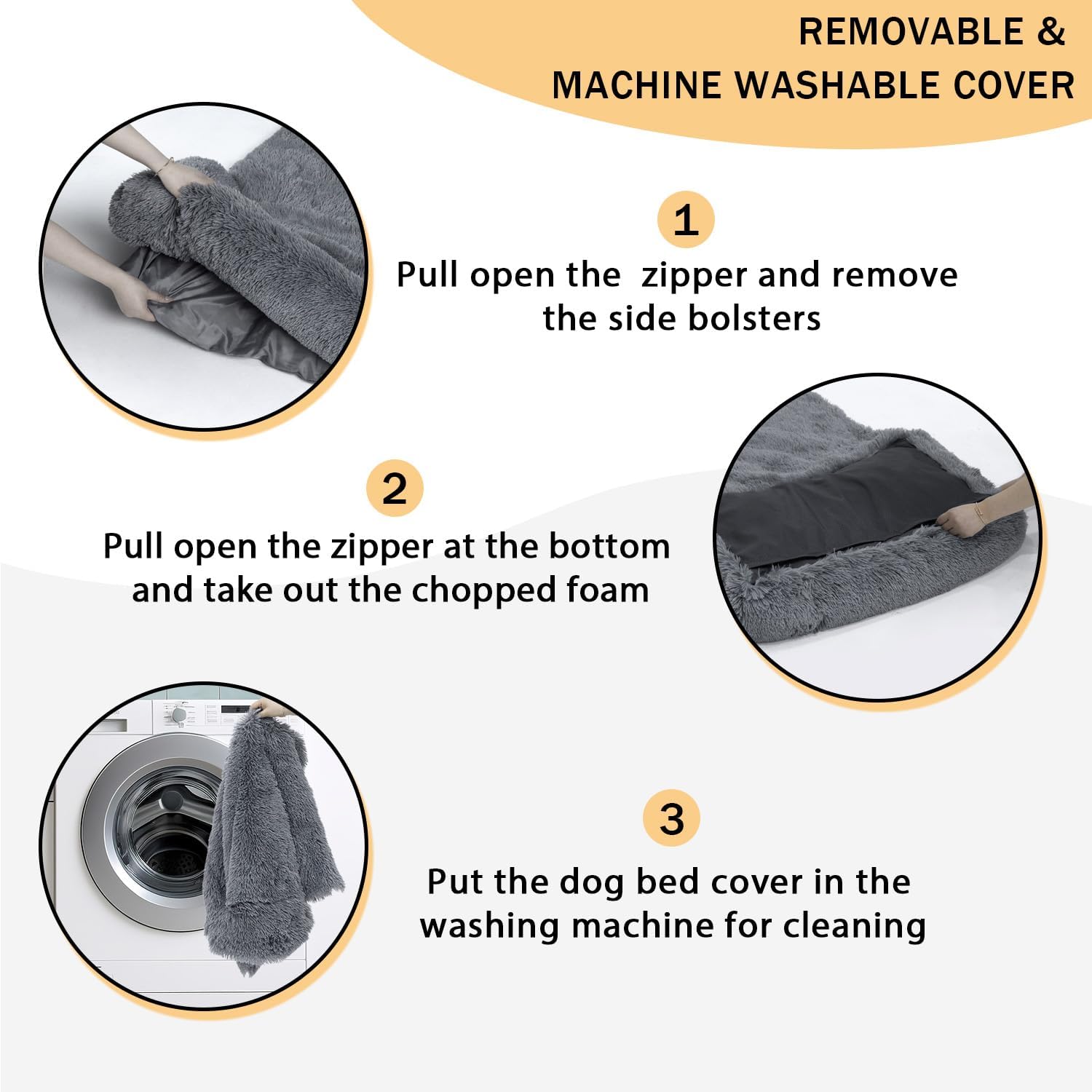 REMOVABLE &
MACHINE WASHABLE COVER

1

Pull open the  zipper and remove the side bolsters

2

Pull open the zipper at the bottom and take out the chopped foam

3

Put the dog bed cover in the washing machine for cleaning