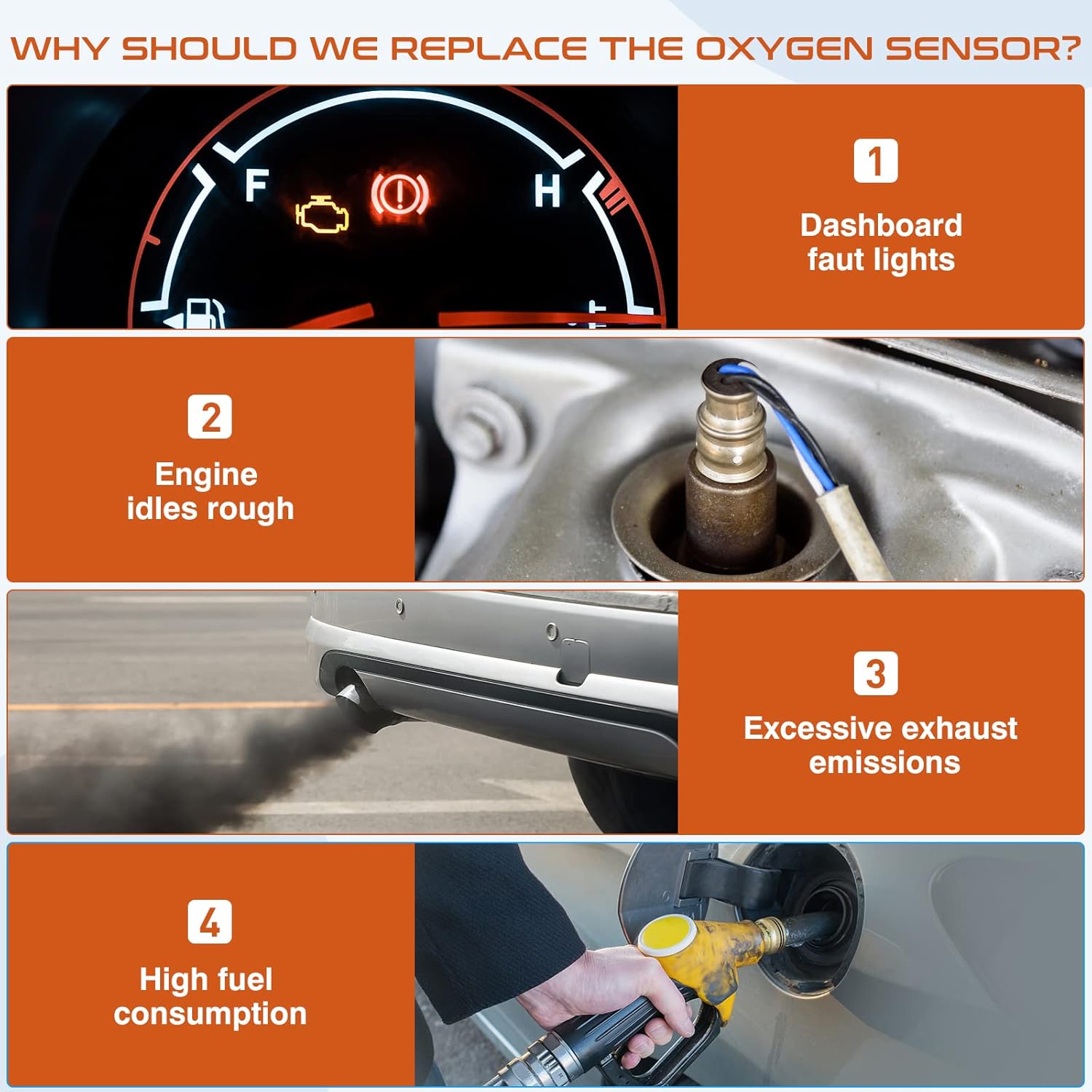 WHY SHOULD WE REPLACE THE OXYGEN SENSOR?

F

H

1

Dashboard faut lights

2

Engine idles rough

3

Excessive exhaust emissions

4

High fuel consumption