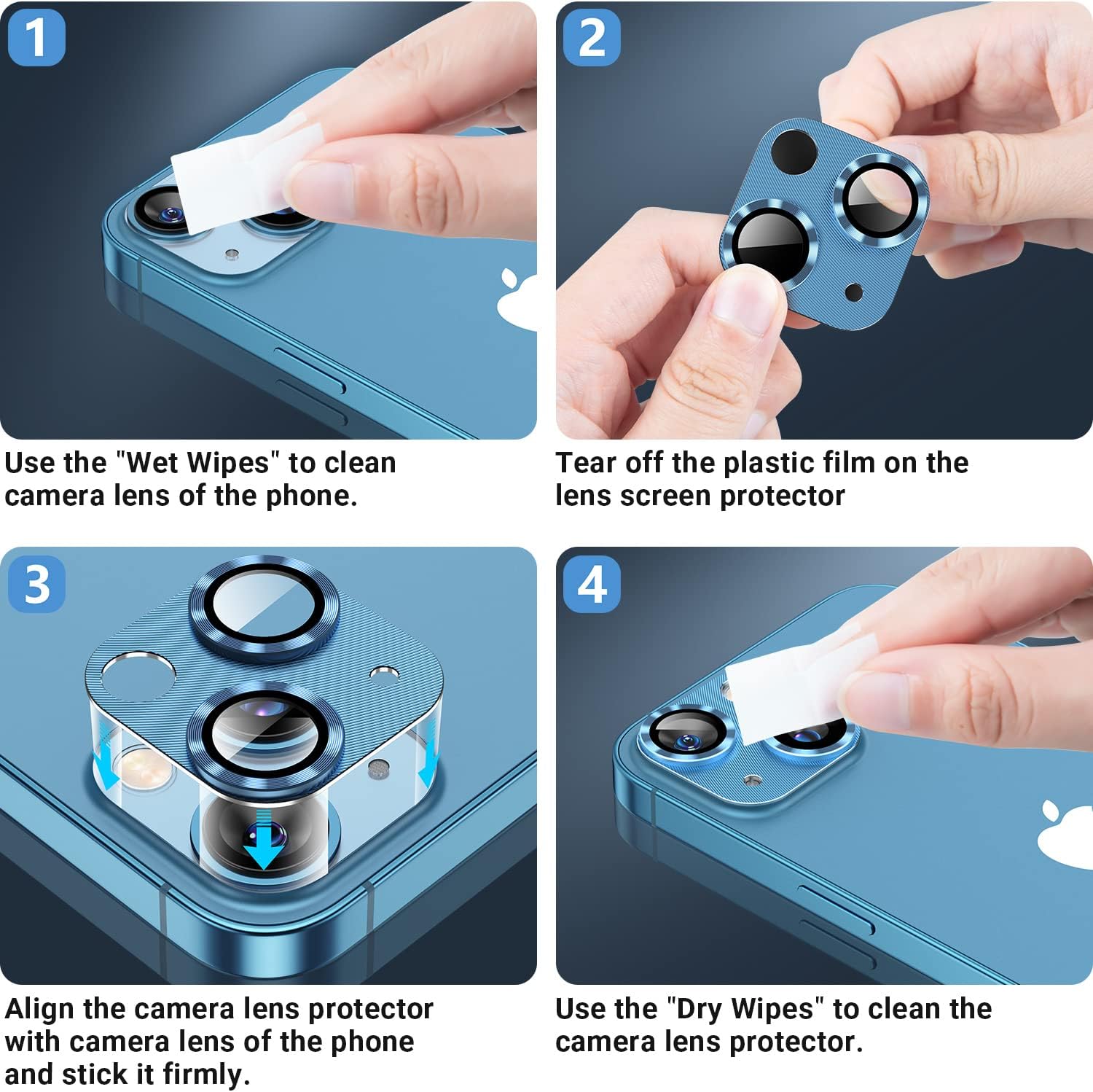 1

Use the "Wet Wipes" to clean camera lens of the phone.

2

Tear off the plastic film on the lens screen protector

3

Align the camera lens protector with camera lens of the phone and stick it firmly.

4

Use the "Dry Wipes" to clean the camera lens protector.