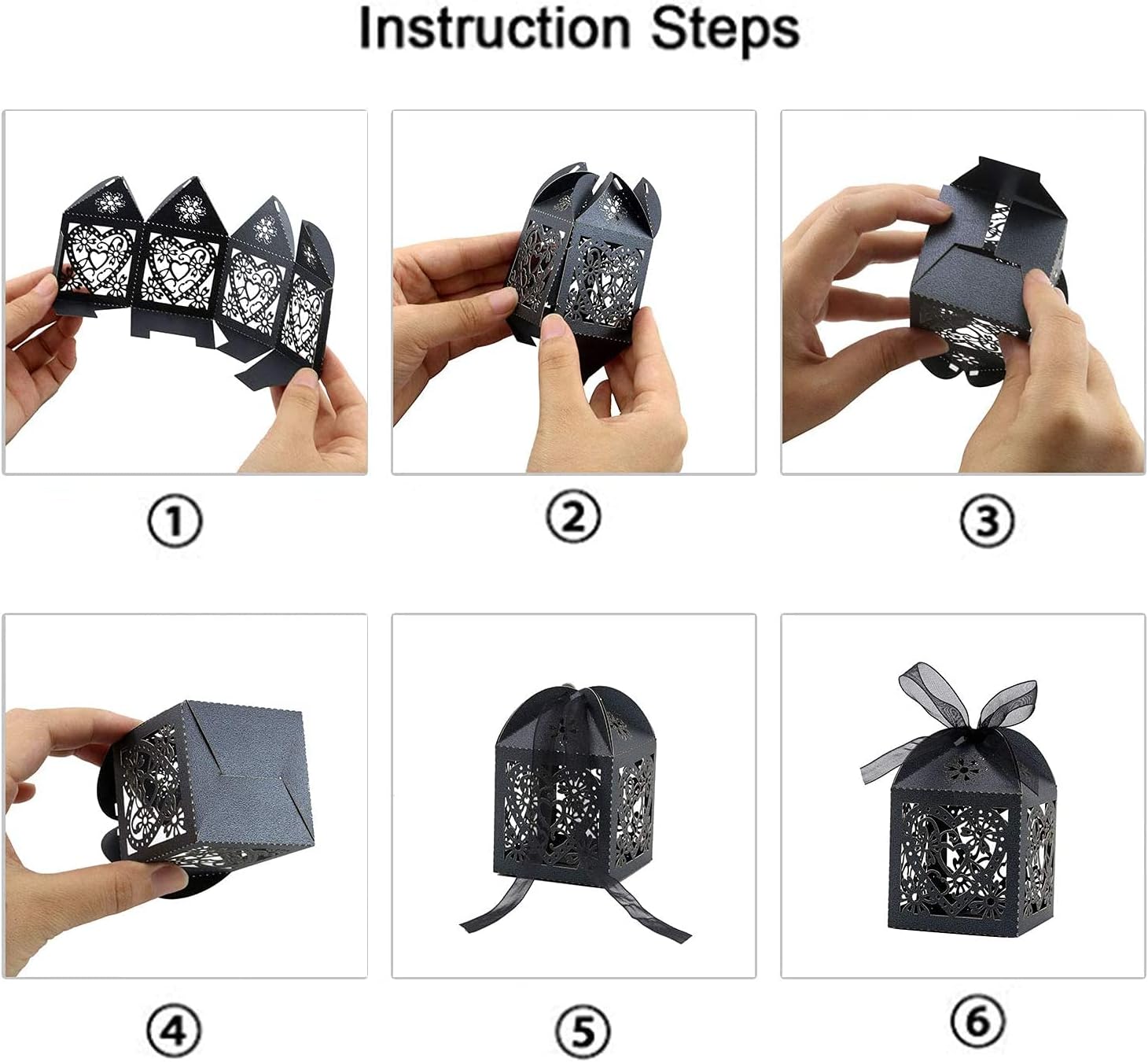 Instruction Steps

①

②

③

④

⑤

⑥