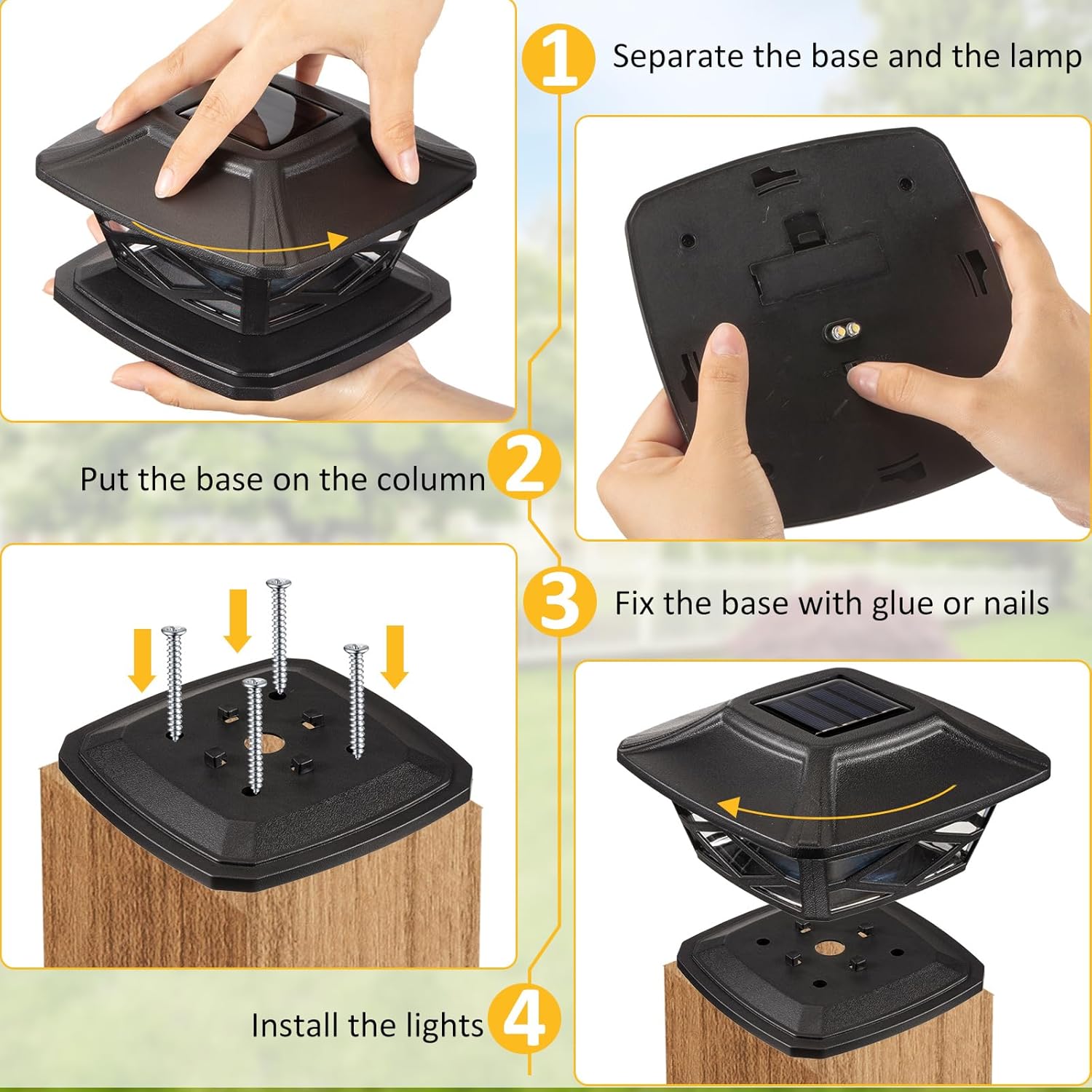 1 Separate the base and the lamp

Put the base on the column 2

3 Fix the base with glue or nails

Install the lights 4